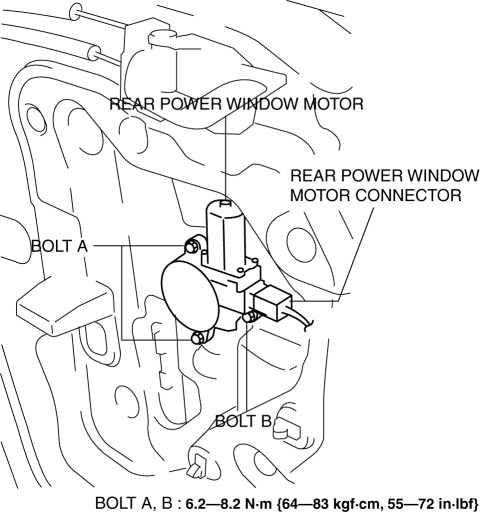 REAR POWER WINDOW MOTOR

REAR POWER WINDOW MOTOR CONNECTOR

BOLT A

BOLT B

BOLT A, B : 6.2—8.2 N·m {64—83 kgf·cm, 55—72 in·lbf}