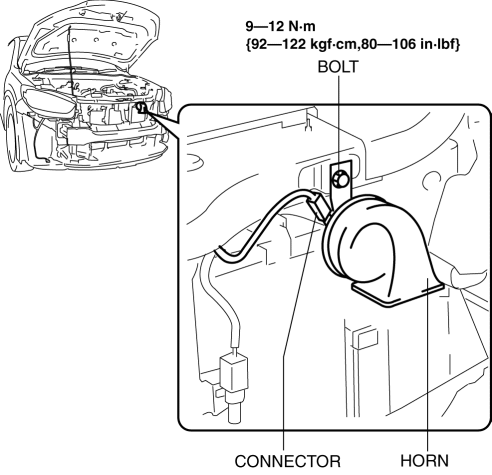 9—12 N·m
{92—122 kgf·cm,80—106 in·lbf}

BOLT

CONNECTOR

HORN