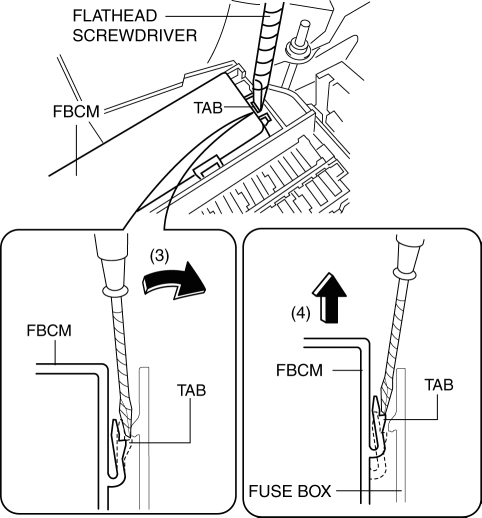 FLATHEAD SCREWDRIVER

FBCM

TAB

(3)

FBCM

TAB

(4)

FBCM

TAB

FUSE BOX