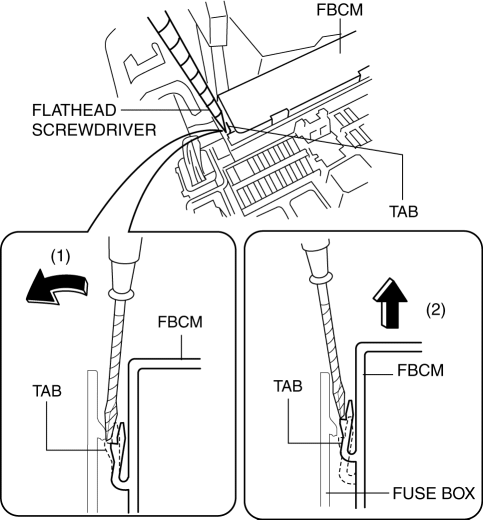 FBCM

FLATHEAD SCREWDRIVER

TAB

(1)

FBCM

TAB

(2)

FBCM

TAB

FUSE BOX