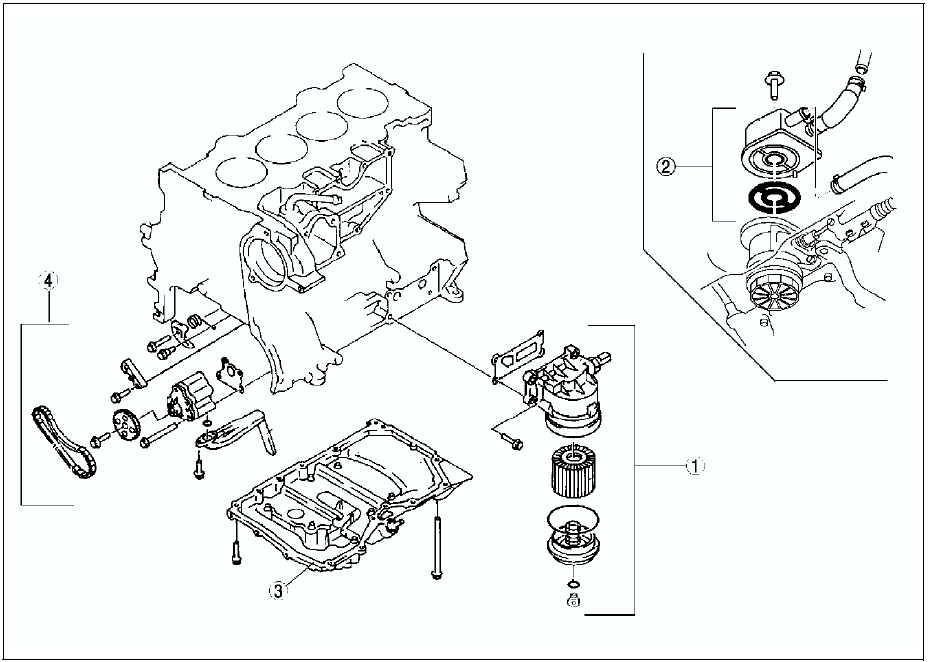 4

2

1

3