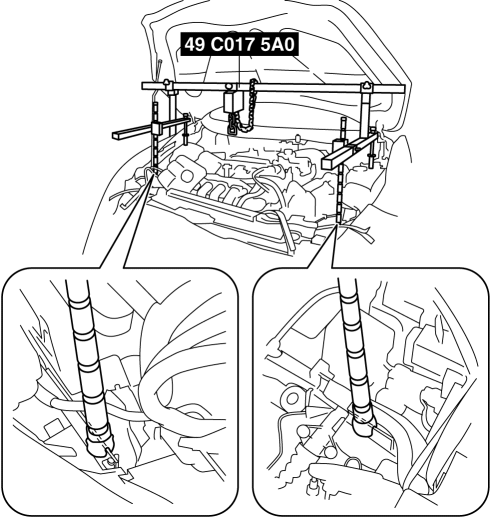 49 C017 5A0