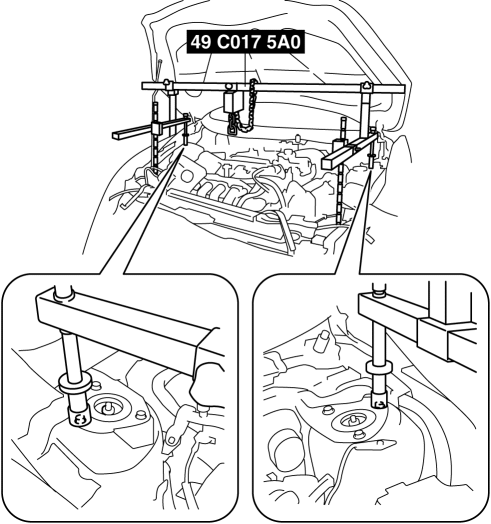 49 C017 5A0