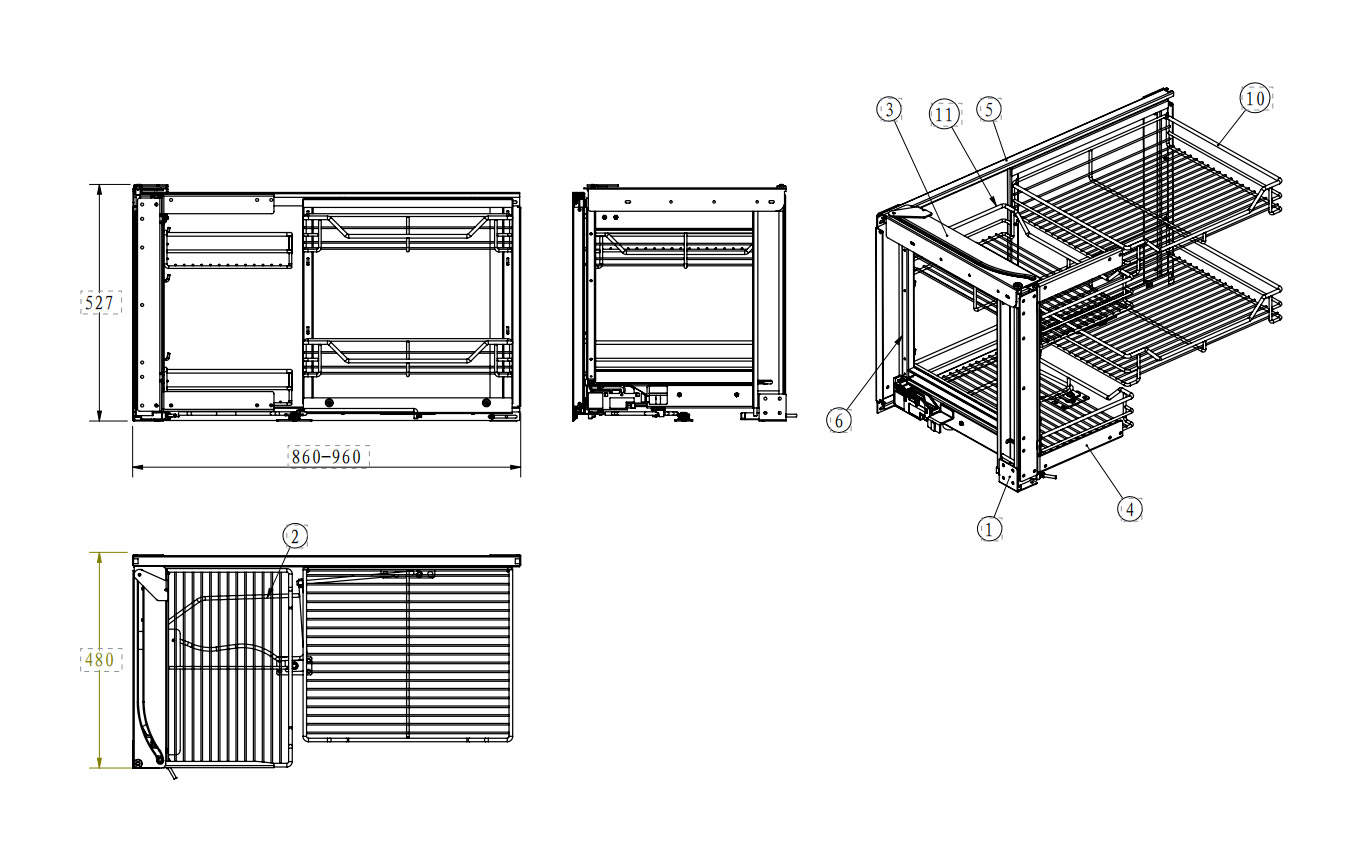 527

860-960

2

480

3
11
5
10
6
1
4