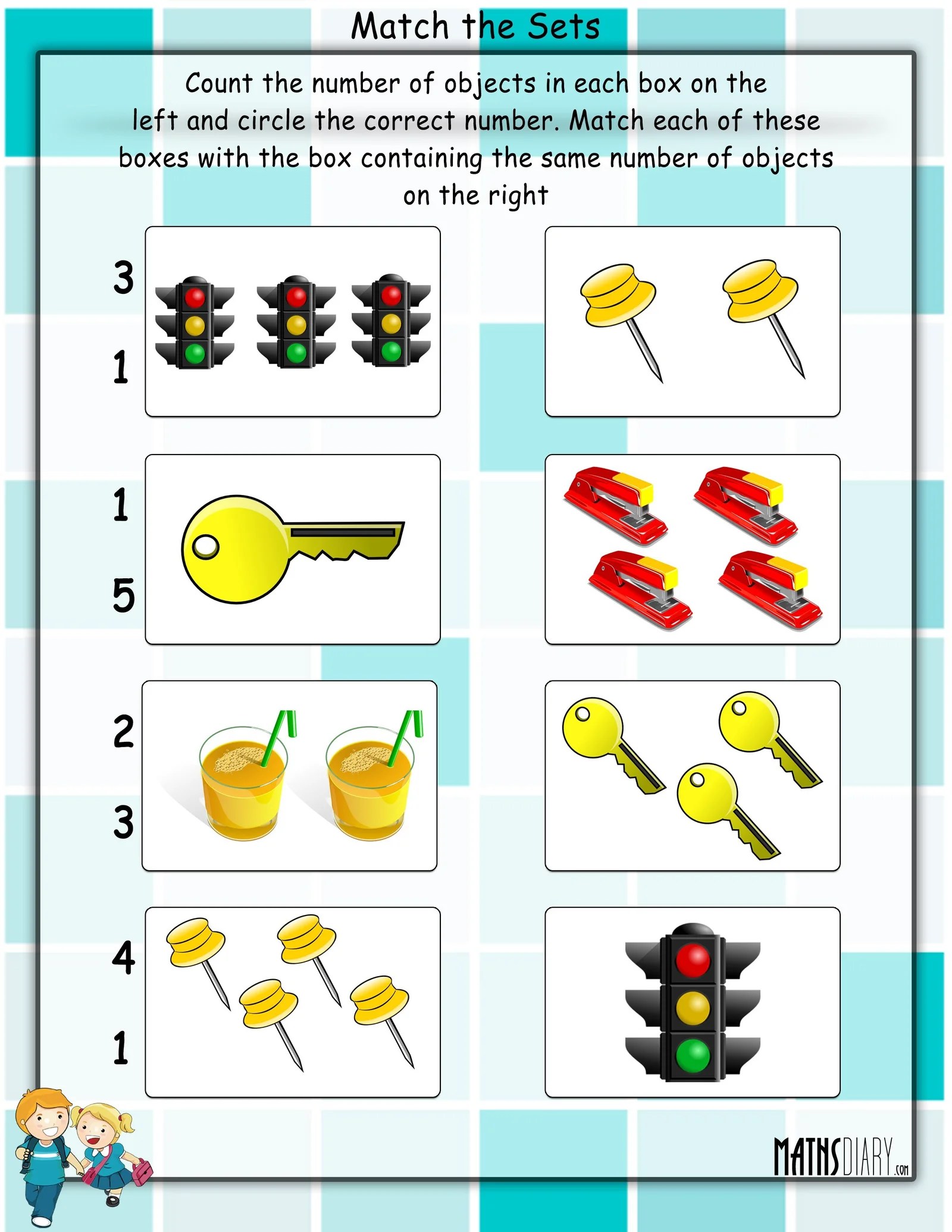 Match the Sets

Count the number of objects in each box on the left and circle the correct number. Match each of these boxes with the box containing the same number of objects on the right

3

1

1

5

2

3

4

1

MATHSDIARY.COM