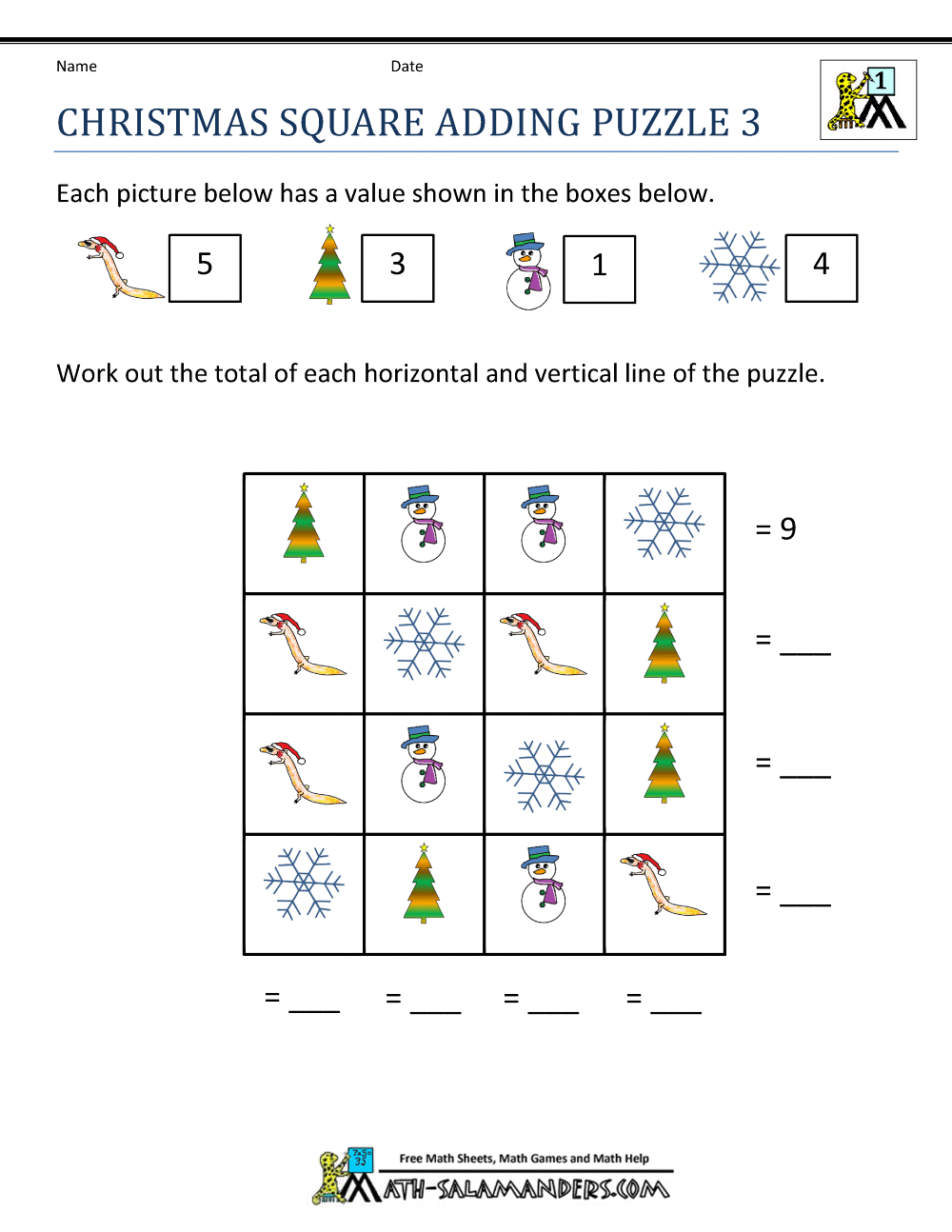 Name Date

1

CHRISTMAS SQUARE ADDING PUZZLE 3

Each picture below has a value shown in the boxes below.

5 3 1 4

Work out the total of each horizontal and vertical line of the puzzle.

= 9

= ____

= ____

= ____

= ____ = ____ = ____ = ____

Free Math Sheets, Math Games and Math Help

MATH-SALAMANDERS.COM