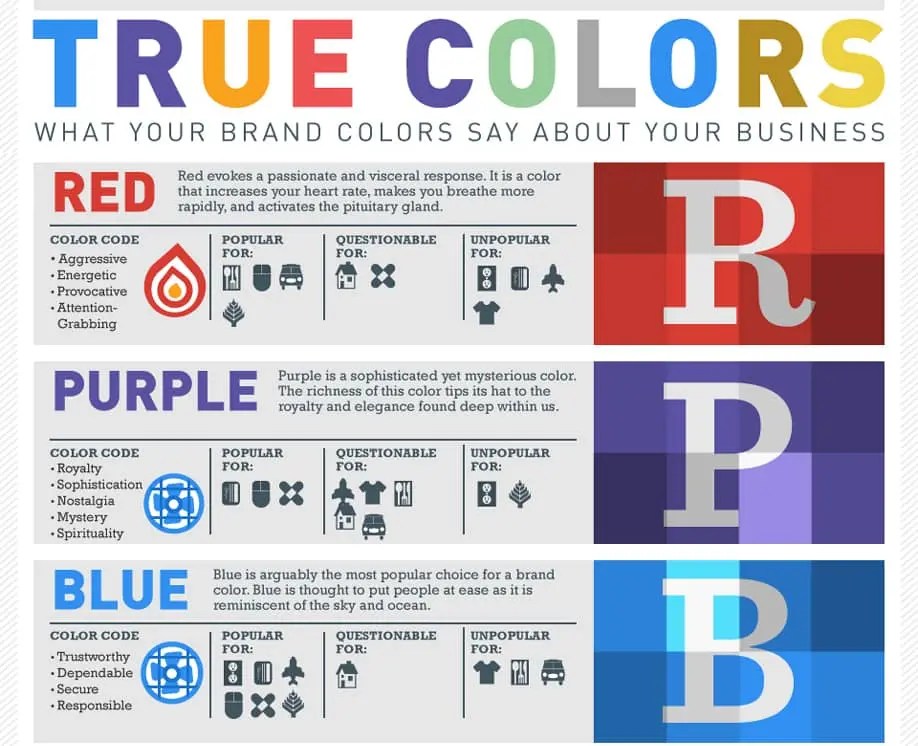 TRUE COLORS

WHAT YOUR BRAND COLORS SAY ABOUT YOUR BUSINESS

RED

Red evokes a passionate and visceral response. It is a color that increases your heart rate, makes you breathe more rapidly, and activates the pituitary gland.

COLOR CODE
• Aggressive
• Energetic
• Provocative
• Attention-Grabbing

POPULAR FOR:

QUESTIONABLE FOR:

UNPOPULAR FOR:

R

PURPLE

Purple is a sophisticated yet mysterious color. The richness of this color tips its hat to the royalty and elegance found deep within us.

COLOR CODE
• Royalty
• Sophistication
• Nostalgia
• Mystery
• Spirituality

POPULAR FOR:

QUESTIONABLE FOR:

UNPOPULAR FOR:

P

BLUE

Blue is arguably the most popular choice for a brand color. Blue is thought to put people at ease as it is reminiscent of the sky and ocean.

COLOR CODE
• Trustworthy
• Dependable
• Secure
• Responsible

POPULAR FOR:

QUESTIONABLE FOR:

UNPOPULAR FOR:

B