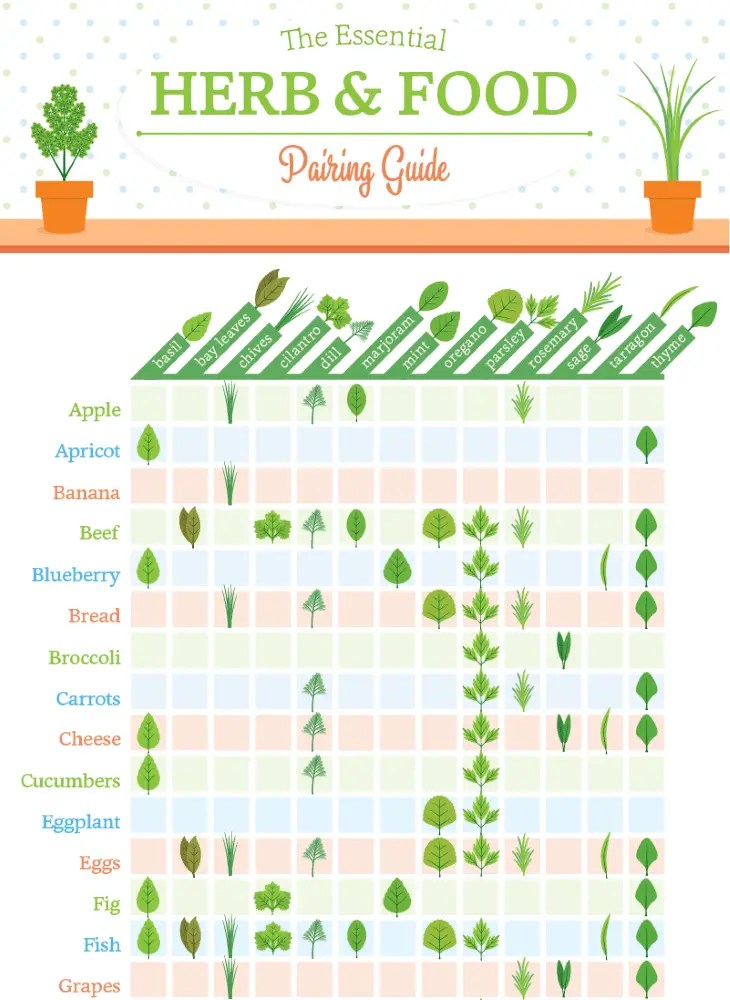 The Essential
HERB & FOOD
Pairing Guide

basil
bay leaves
chives
cilantro
dill
marjoram
mint
oregano
parsley
rosemary
sage
tarragon
thyme

Apple
Apricot
Banana
Beef
Blueberry
Bread
Broccoli
Carrots
Cheese
Cucumbers
Eggplant
Eggs
Fig
Fish
Grapes