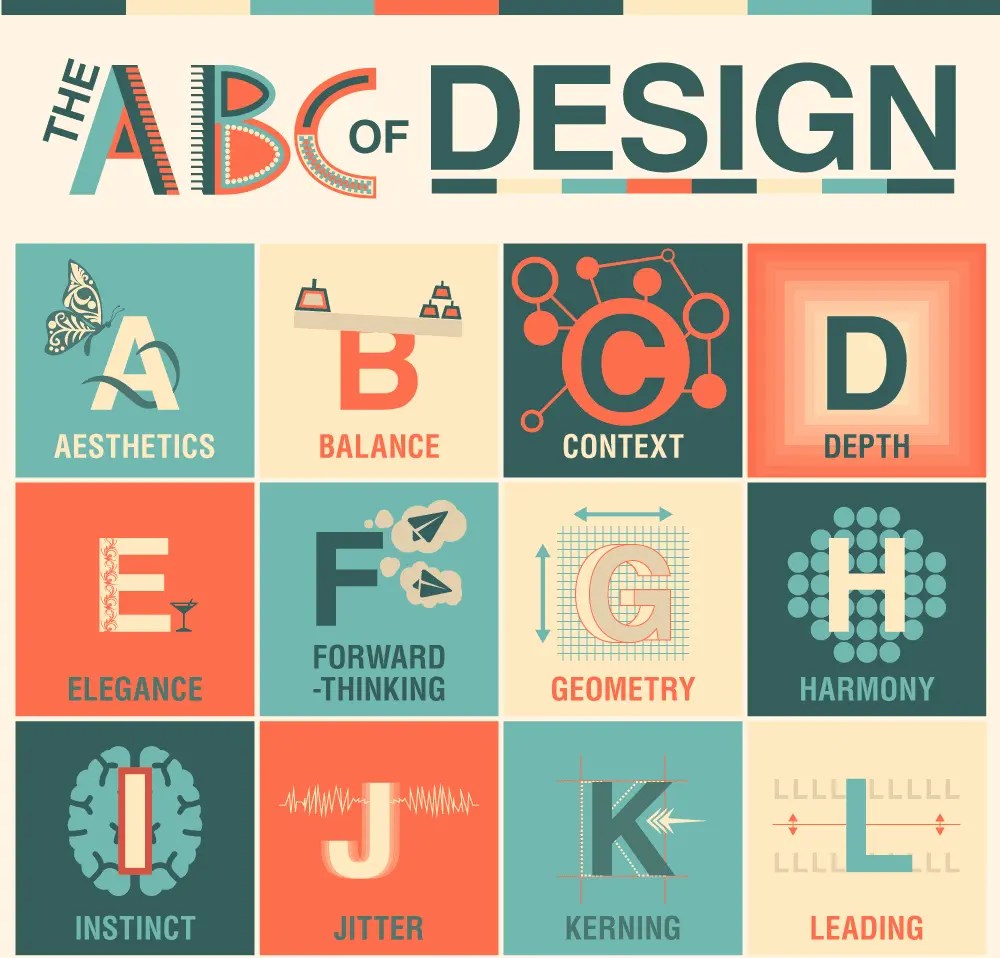 THE ABC OF DESIGN

A
AESTHETICS

B
BALANCE

C
CONTEXT

D
DEPTH

E
ELEGANCE

F
FORWARD -THINKING

G
GEOMETRY

H
HARMONY

I
INSTINCT

J
JITTER

K
KERNING

LLLLLLLLLLL
L
LLLLLLLLLLL
LEADING