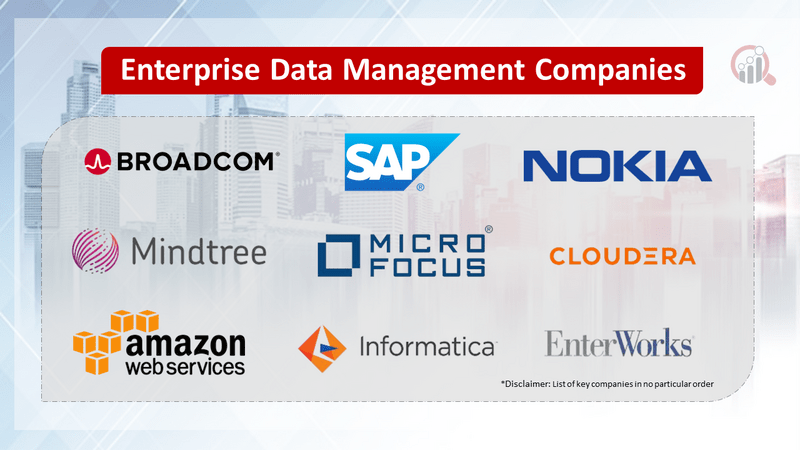 Enterprise Data Management Companies

BROADCOM

SAP

NOKIA

Mindtree

MICRO FOCUS

CLOUDERA

amazon web services

Informatica

EnterWorks

*Disclaimer: List of key companies in no particular order