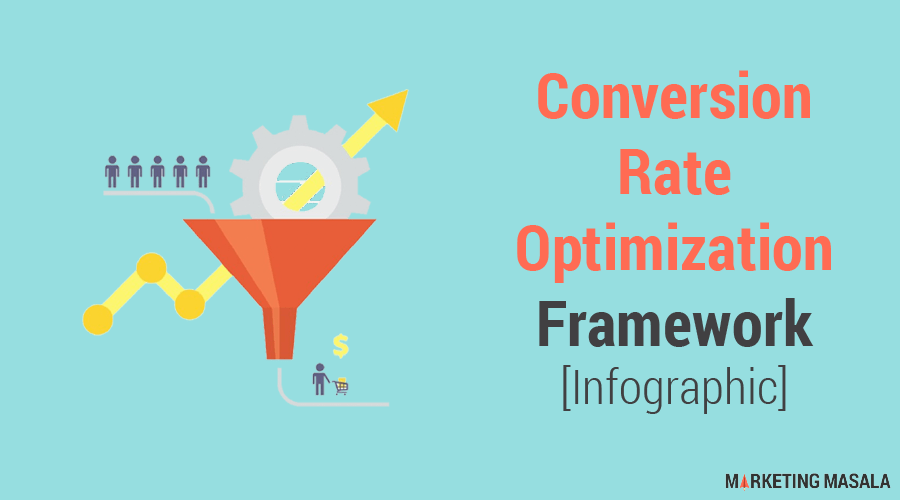 $

Conversion Rate Optimization Framework
[Infographic]

MARKETING MASALA