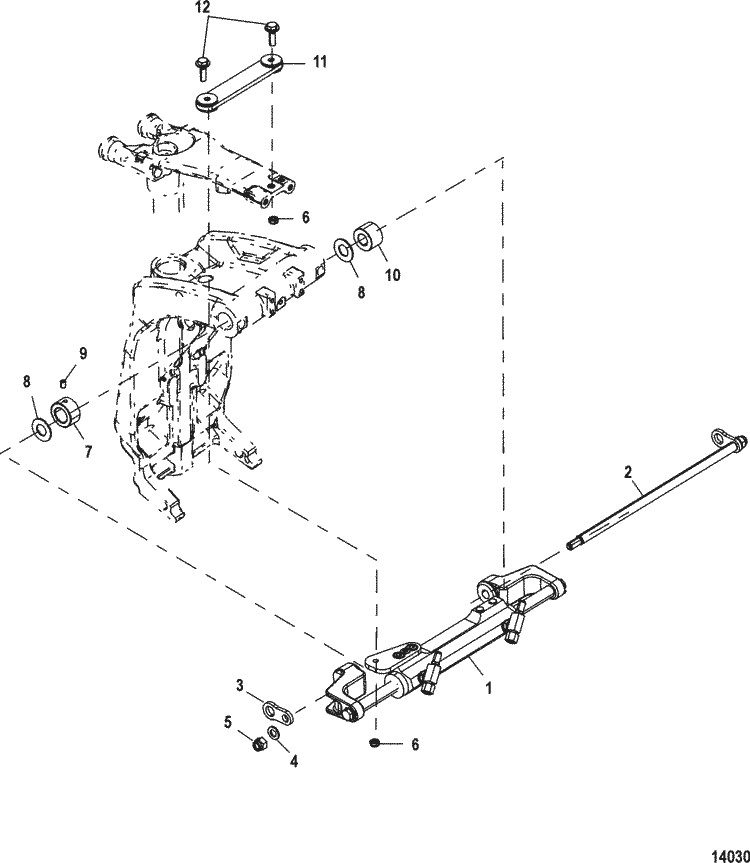 12
11
6
8
10
9
8
7
2
1
3
5
4
6
14030