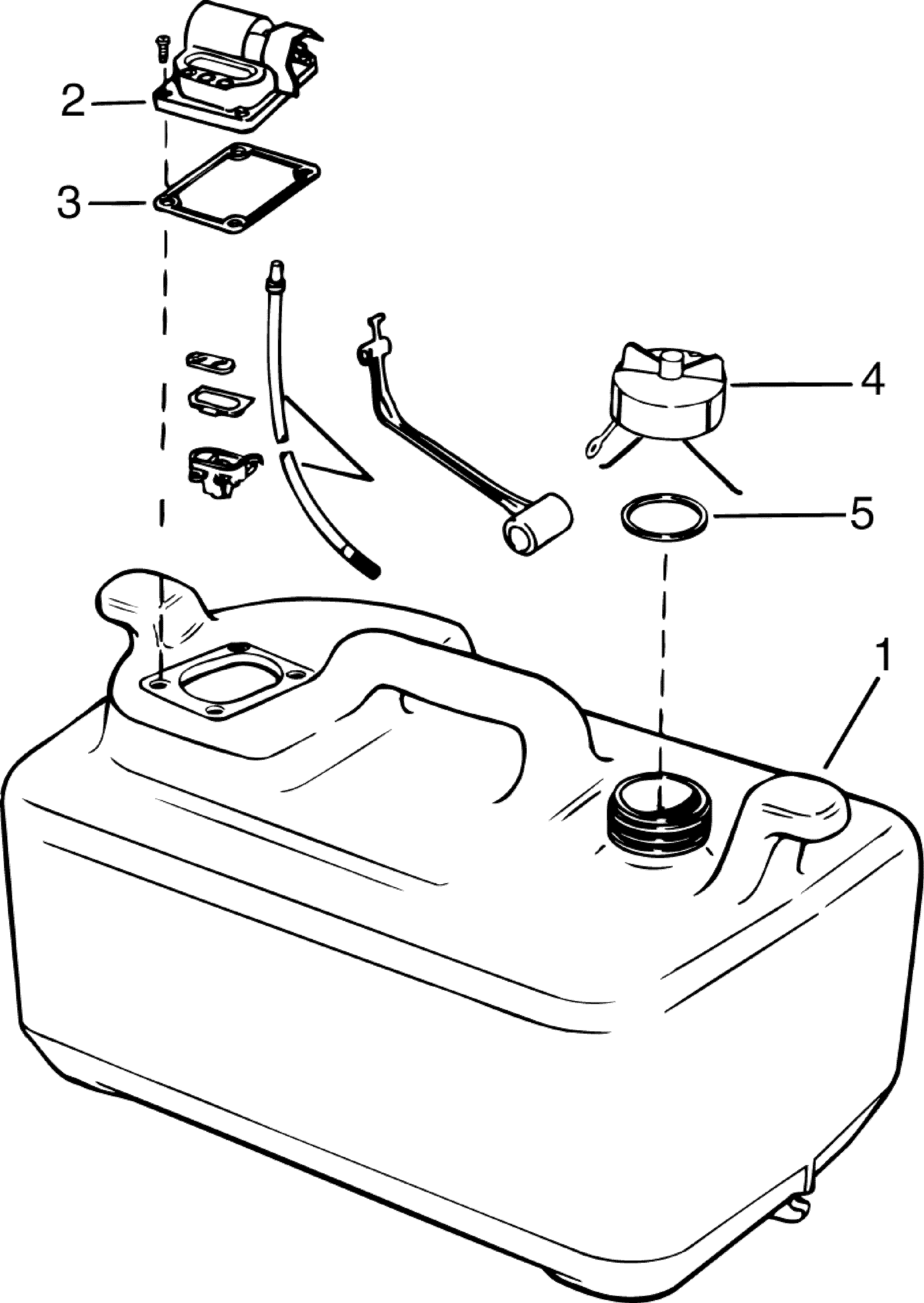 2
3
4
5
1