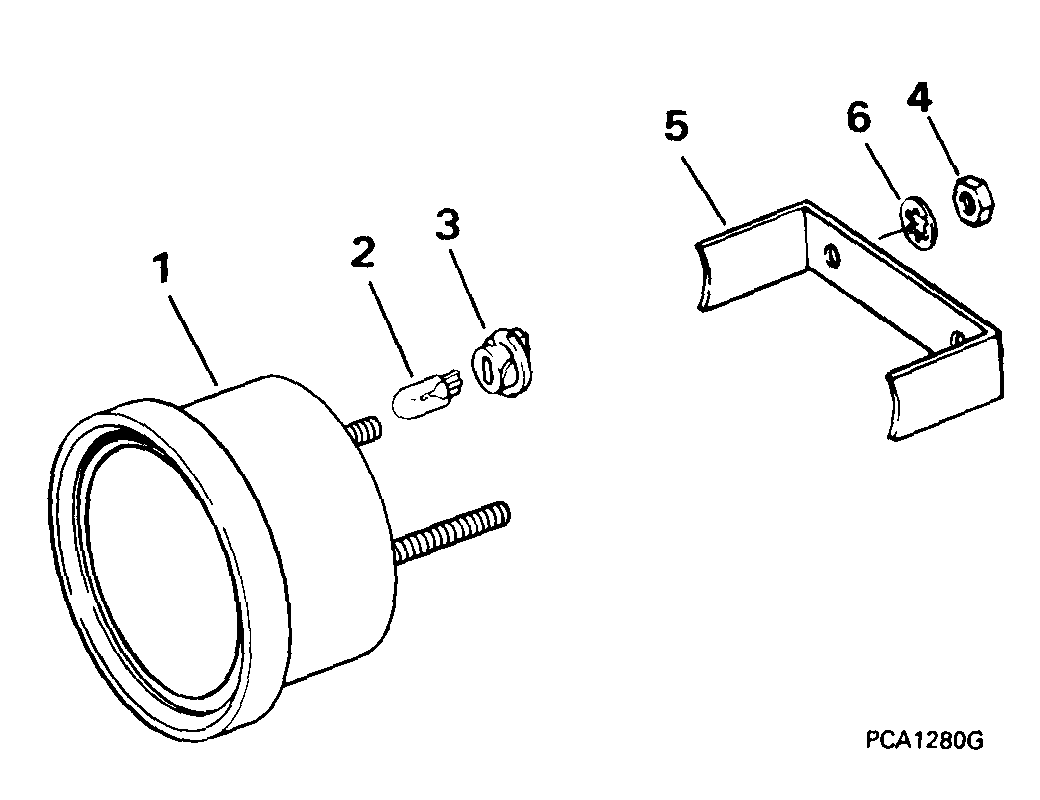 5
6
4
1
2
3
PCA1280G