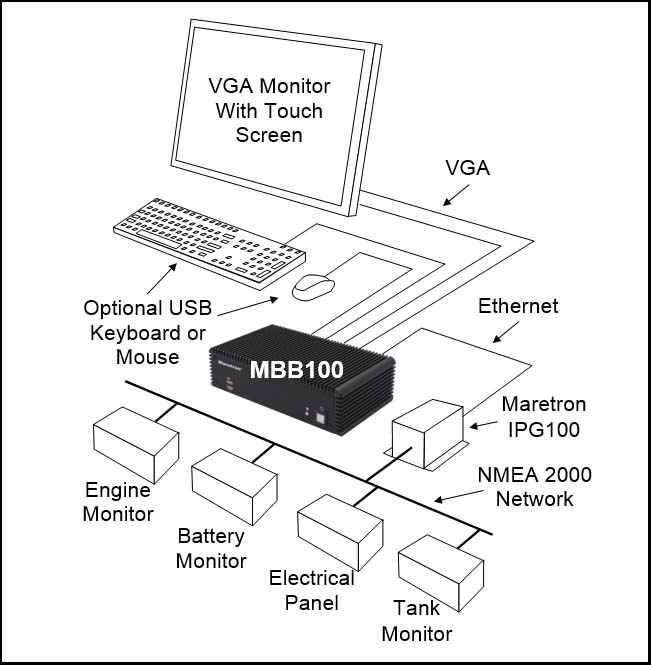 VGA Monitor With Touch Screen

VGA

Optional USB Keyboard or Mouse

Ethernet

Maretron

MBB100

Maretron IPG100

NMEA 2000 Network

Engine Monitor

Battery Monitor

Electrical Panel

Tank Monitor