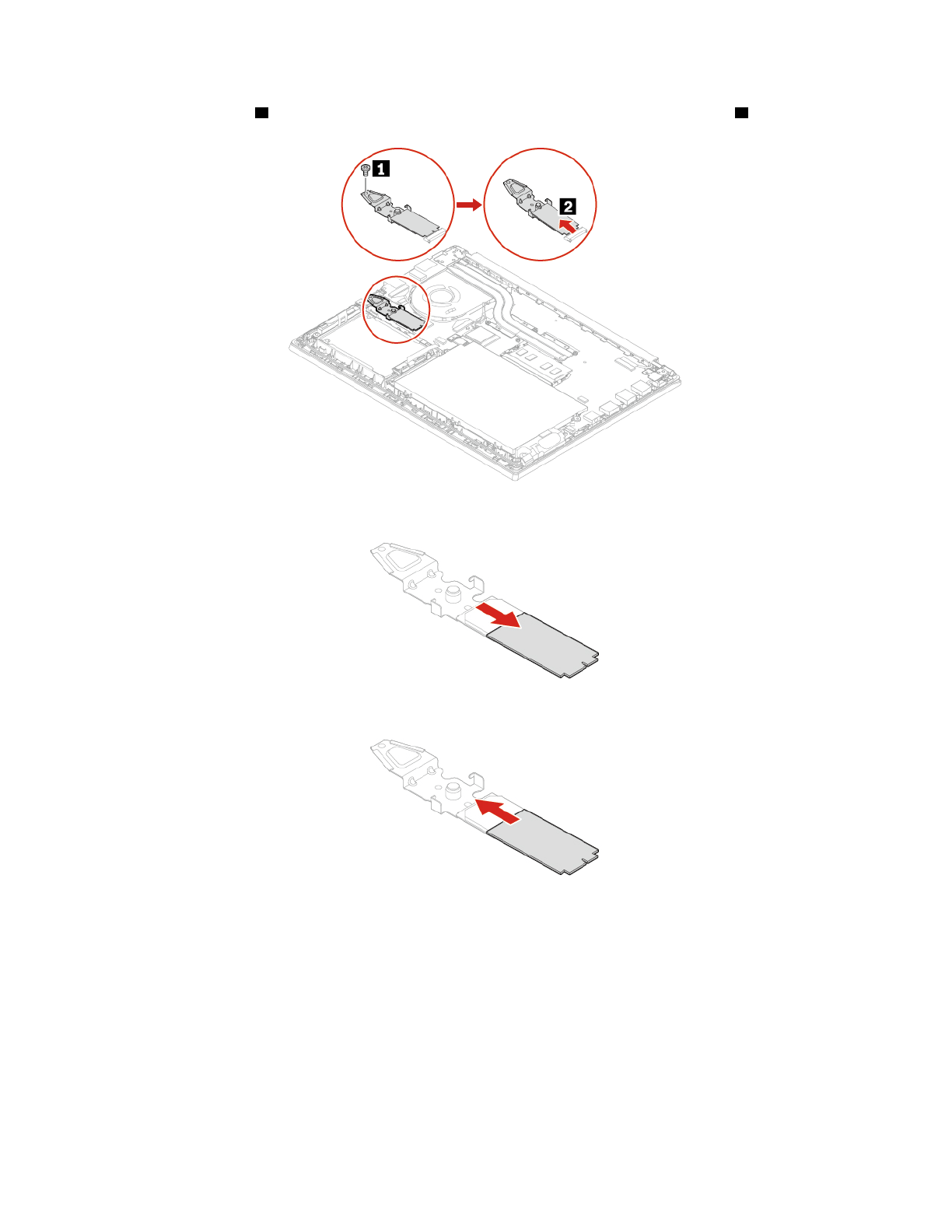 1

2