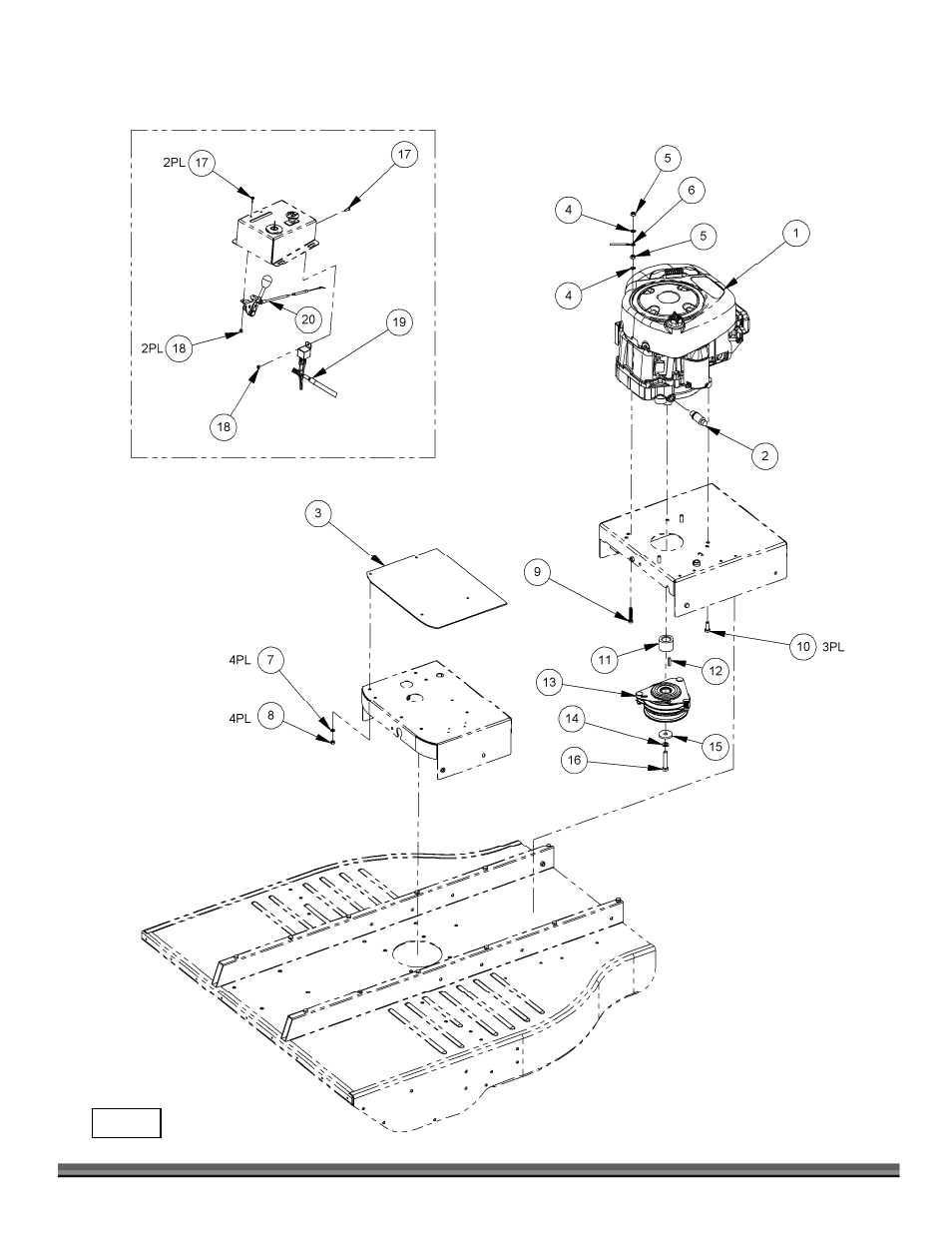 2PL 17
17
20
2PL 18
19
18
5
6
4
5
1
4
2
3
9
10 3PL
11
12
13
4PL 7
4PL 8
14
15
16