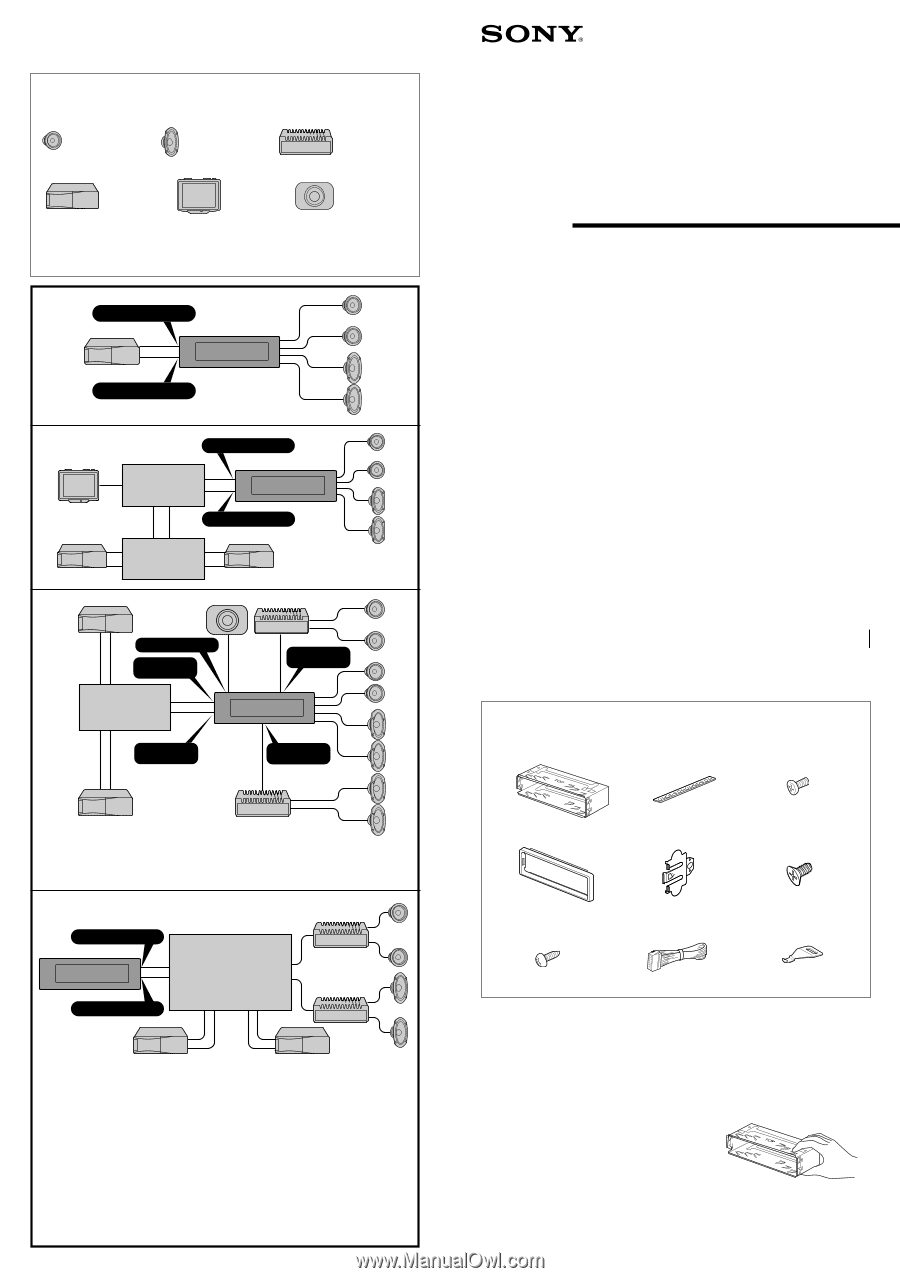 SONY

www.ManualOwl.com