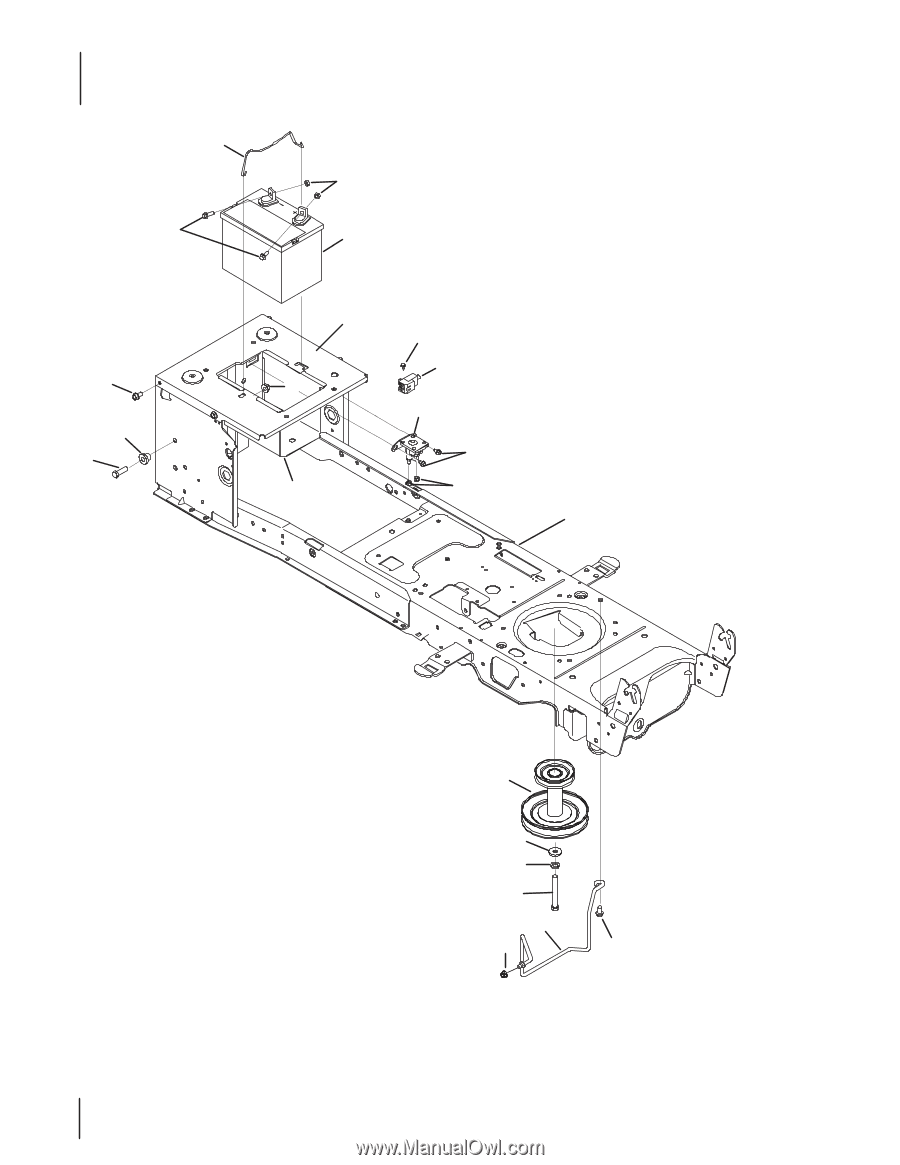 www.ManualOwl.com