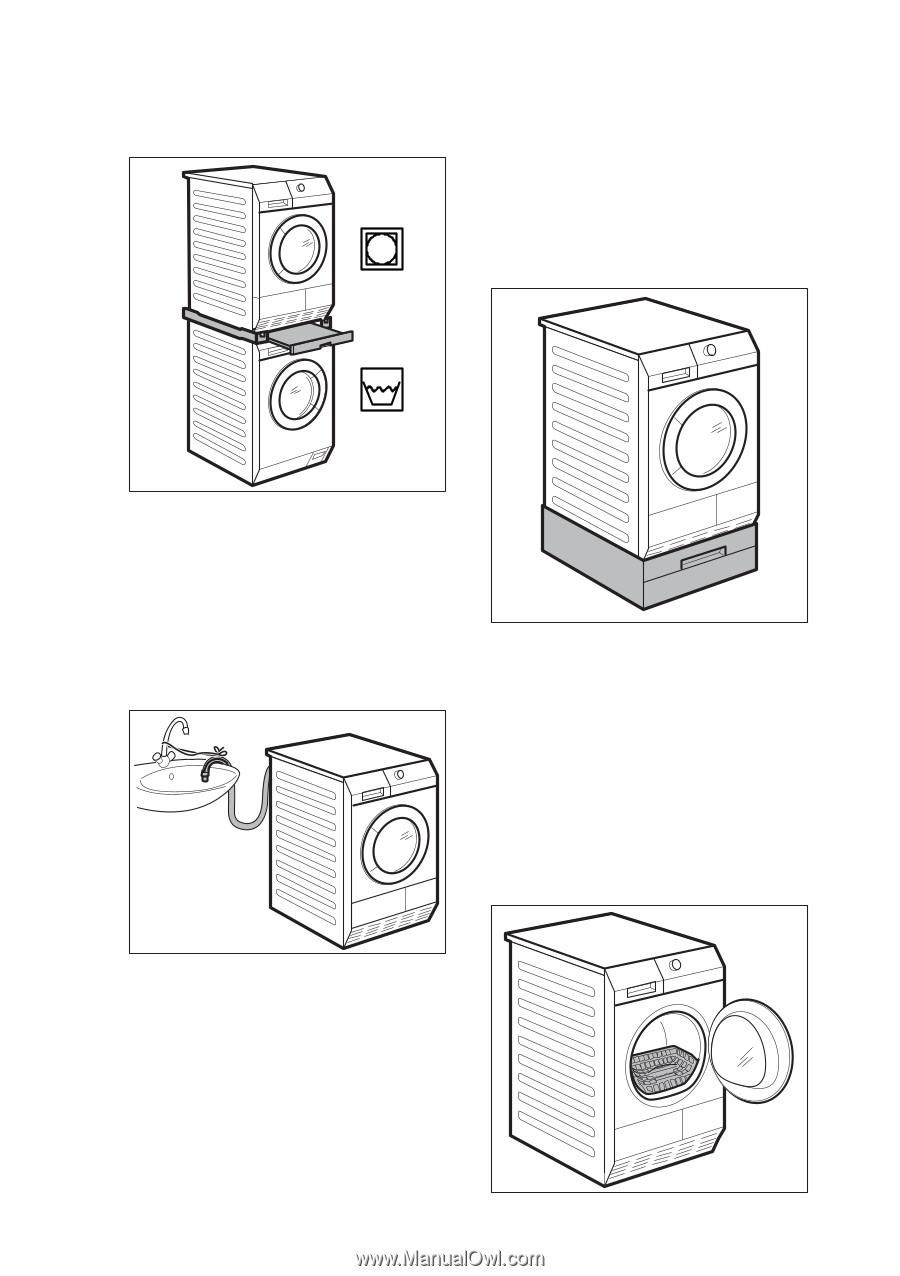 www.ManualOwl.com