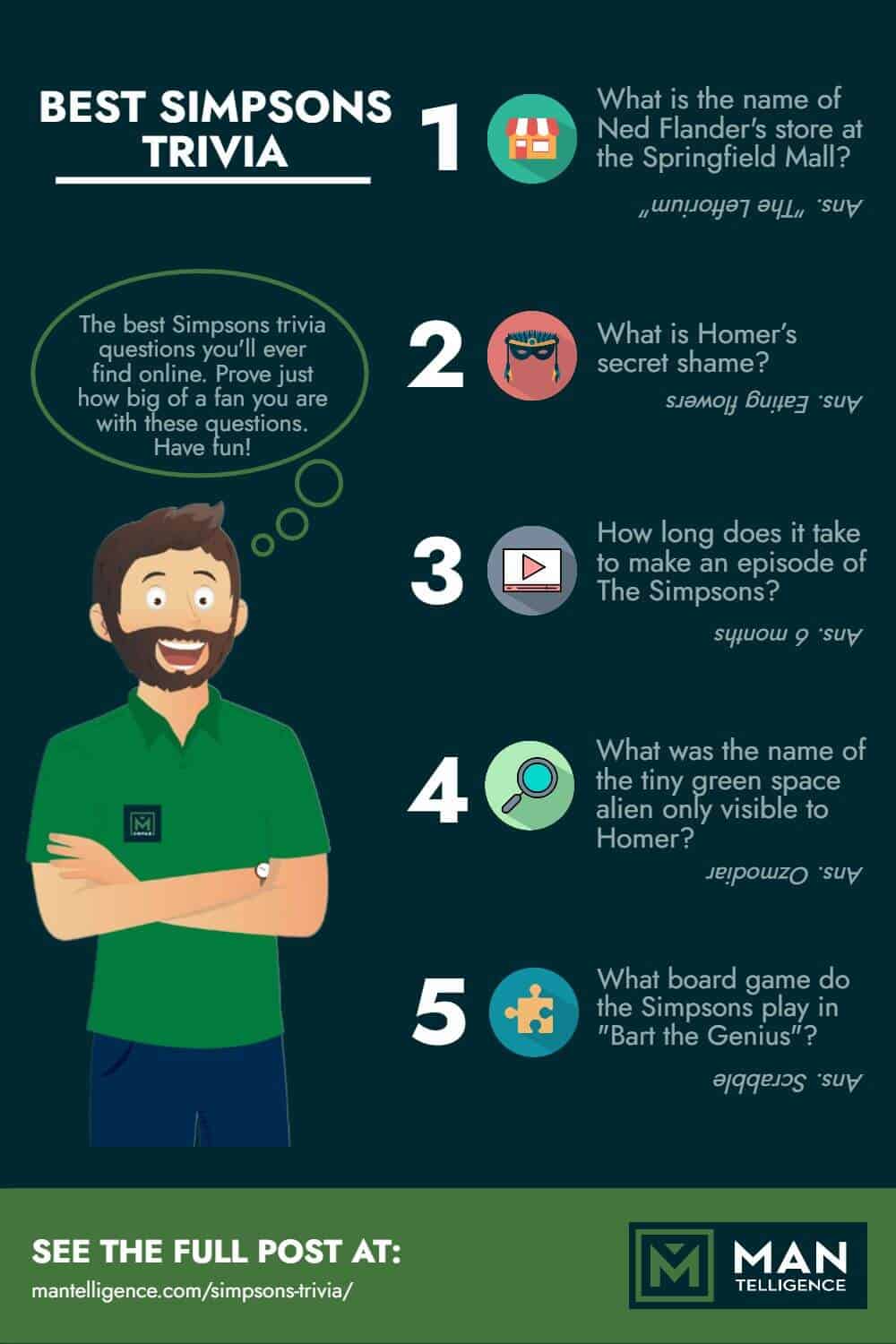 BEST SIMPSONS TRIVIA

The best Simpsons trivia questions you'll ever find online. Prove just how big of a fan you are with these questions. Have fun!

1 What is the name of Ned Flander's store at the Springfield Mall?

Ans. "The Leftorium"

2 What is Homer's secret shame?

Ans. Eating flowers

3 How long does it take to make an episode of The Simpsons?

Ans. 6 months

4 What was the name of the tiny green space alien only visible to Homer?

Ans. Ozmodiar

5 What board game do the Simpsons play in "Bart the Genius"?

Ans. Scrabble

SEE THE FULL POST AT:
mantelligence.com/simpsons-trivia/

MAN TELLIGENCE