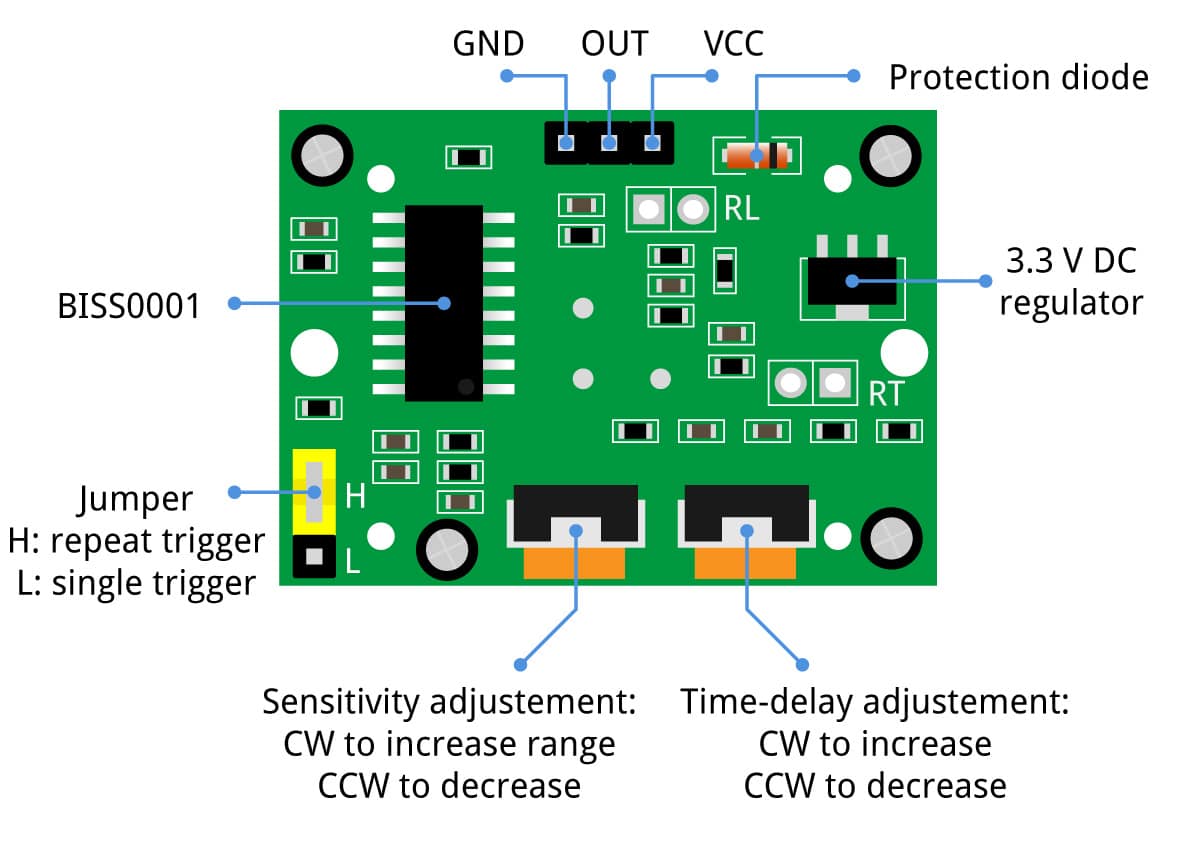 GND OUT VCC

Protection diode

RL

3.3 V DC regulator

BISS0001

RT

Jumper
H: repeat trigger
L: single trigger

H

L

Sensitivity adjustement:
CW to increase range
CCW to decrease

Time-delay adjustement:
CW to increase
CCW to decrease