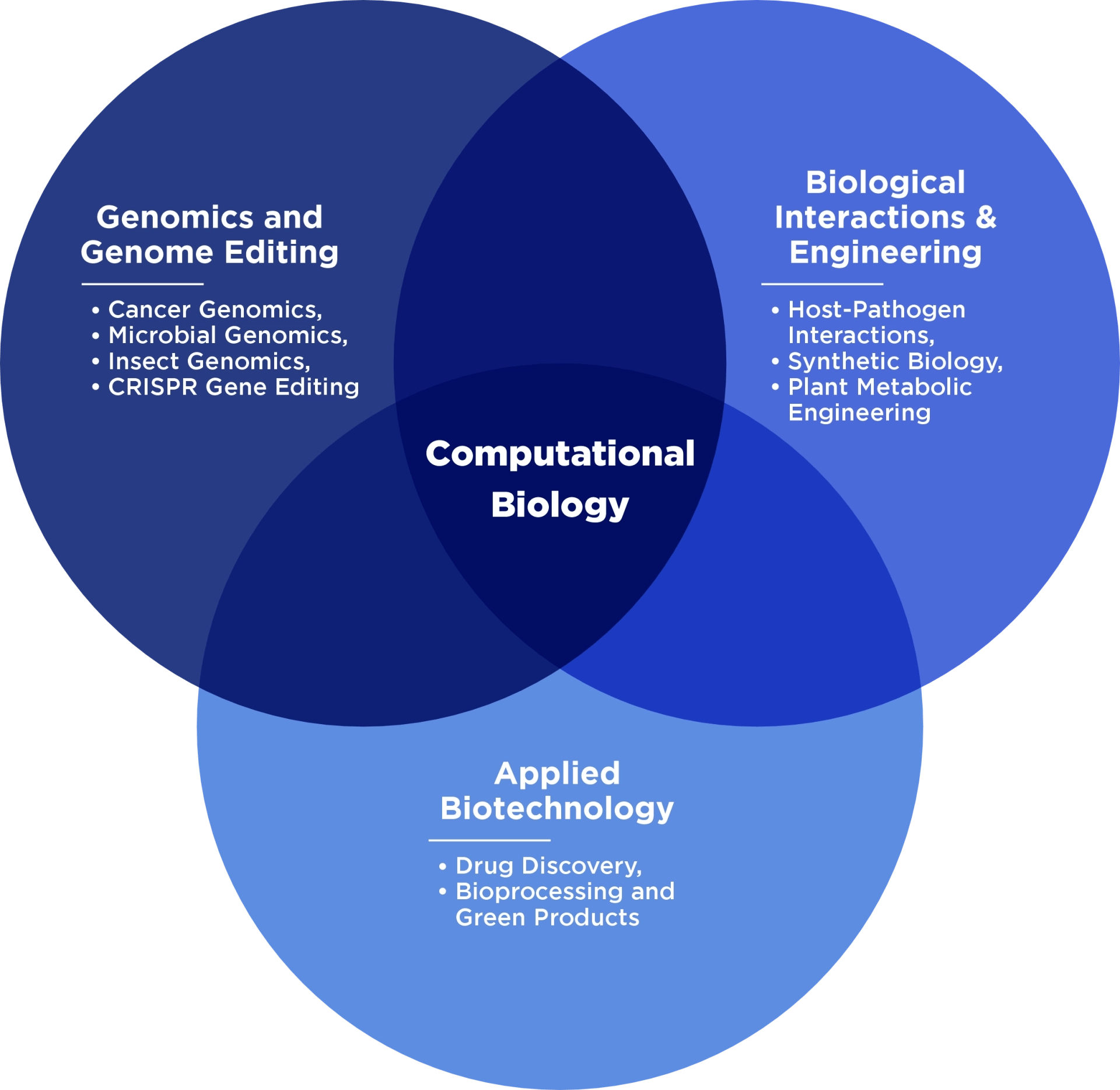 Genomics and Genome Editing

• Cancer Genomics,
• Microbial Genomics,
• Insect Genomics,
• CRISPR Gene Editing

Biological Interactions & Engineering

• Host-Pathogen Interactions,
• Synthetic Biology,
• Plant Metabolic Engineering

Computational Biology

Applied Biotechnology

• Drug Discovery,
• Bioprocessing and Green Products