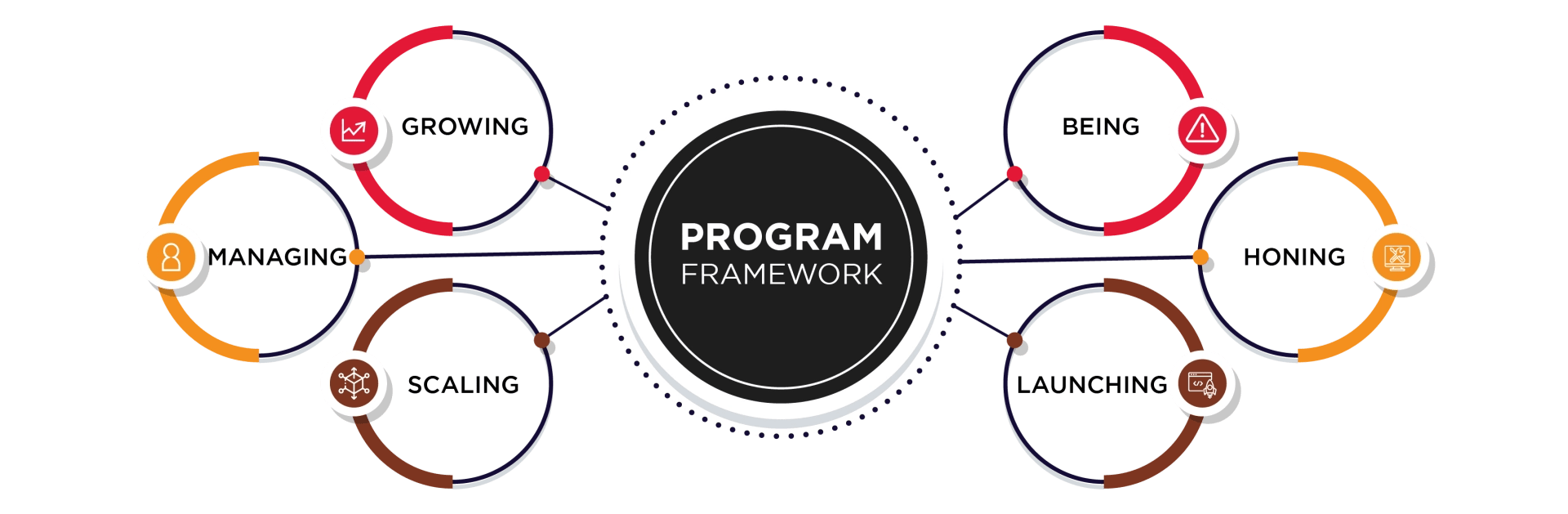 GROWING

MANAGING

SCALING

PROGRAM
FRAMEWORK

BEING

HONING

LAUNCHING