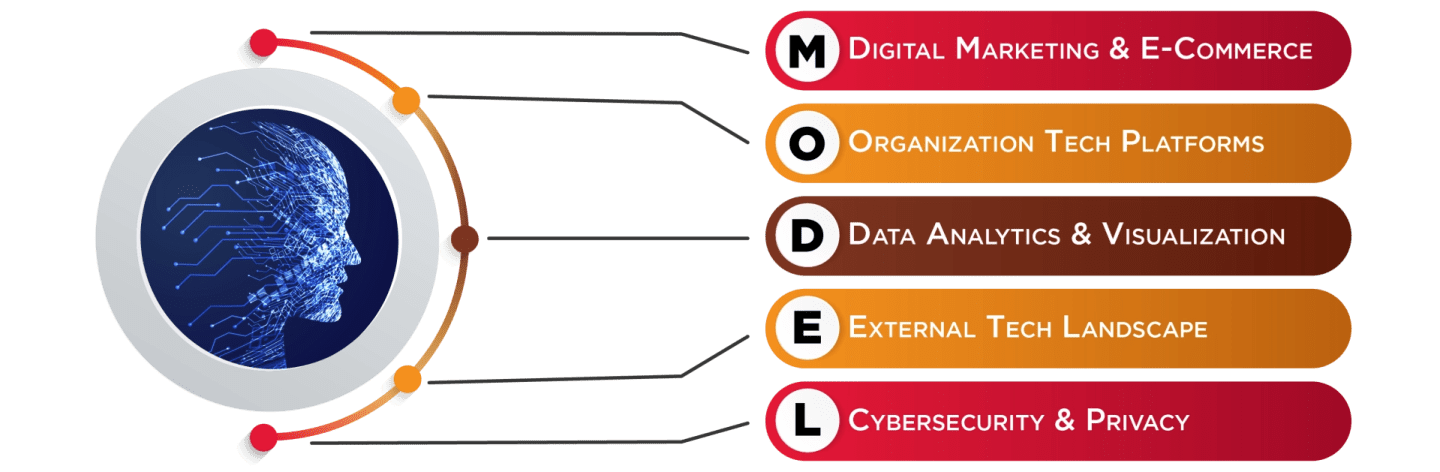 M Digital Marketing & E-Commerce

O Organization Tech Platforms

D Data Analytics & Visualization

E External Tech Landscape

L Cybersecurity & Privacy