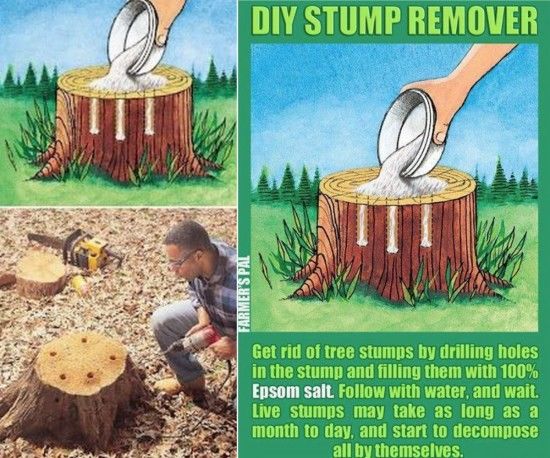 DIY STUMP REMOVER

FARMER'S PAL

Get rid of tree stumps by drilling holes in the stump and filling them with 100% Epsom salt. Follow with water, and wait. Live stumps may take as long as a month to day, and start to decompose all by themselves.