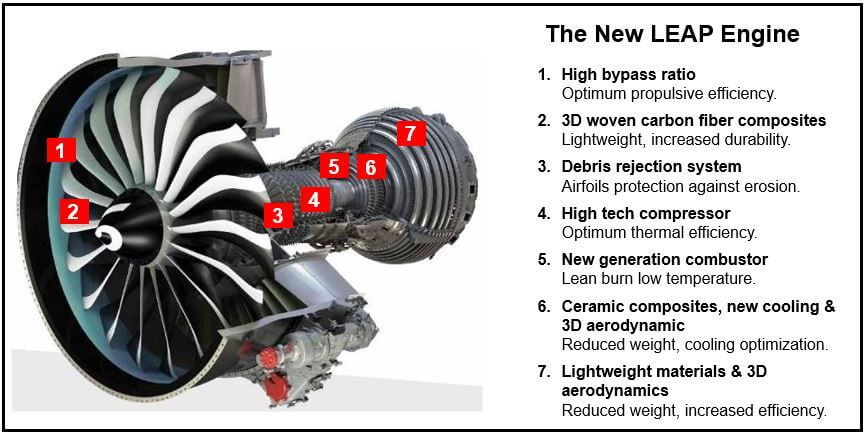 1
2
3
4
5
6
7

The New LEAP Engine

1. High bypass ratio
Optimum propulsive efficiency.

2. 3D woven carbon fiber composites
Lightweight, increased durability.

3. Debris rejection system
Airfoils protection against erosion.

4. High tech compressor
Optimum thermal efficiency.

5. New generation combustor
Lean burn low temperature.

6. Ceramic composites, new cooling & 3D aerodynamic
Reduced weight, cooling optimization.

7. Lightweight materials & 3D aerodynamics
Reduced weight, increased efficiency.