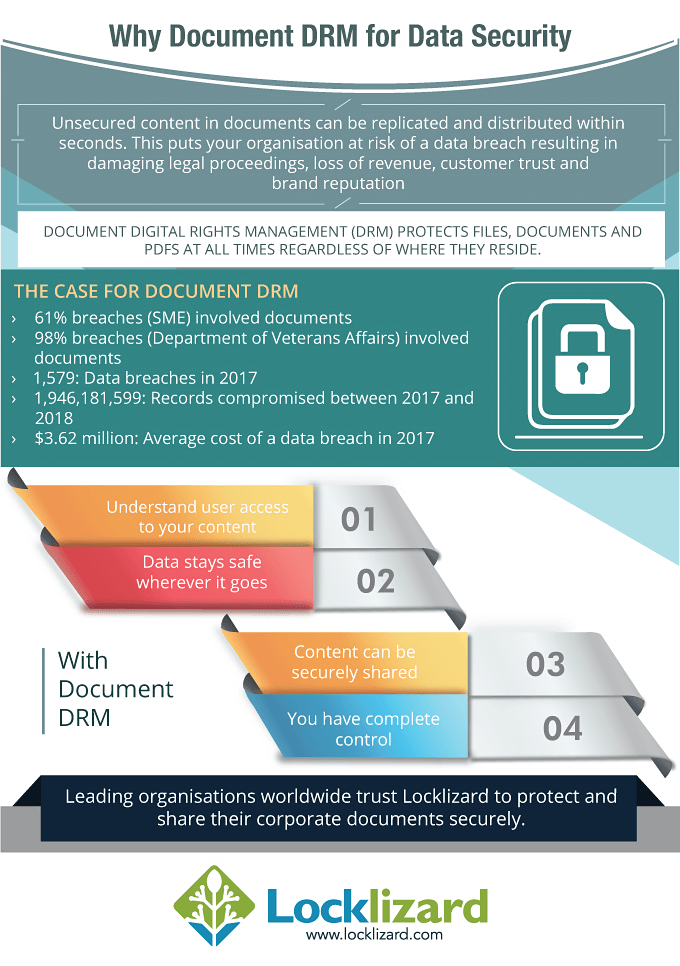 Why Document DRM for Data Security

Unsecured content in documents can be replicated and distributed within seconds. This puts your organisation at risk of a data breach resulting in damaging legal proceedings, loss of revenue, customer trust and brand reputation

DOCUMENT DIGITAL RIGHTS MANAGEMENT (DRM) PROTECTS FILES, DOCUMENTS AND PDFS AT ALL TIMES REGARDLESS OF WHERE THEY RESIDE.

THE CASE FOR DOCUMENT DRM

› 61% breaches (SME) involved documents
› 98% breaches (Department of Veterans Affairs) involved documents
› 1,579: Data breaches in 2017
› 1,946,181,599: Records compromised between 2017 and 2018
› $3.62 million: Average cost of a data breach in 2017

Understand user access to your content 01

Data stays safe wherever it goes 02

With Document DRM

Content can be securely shared 03

You have complete control 04

Leading organisations worldwide trust Locklizard to protect and share their corporate documents securely.

Locklizard
www.locklizard.com