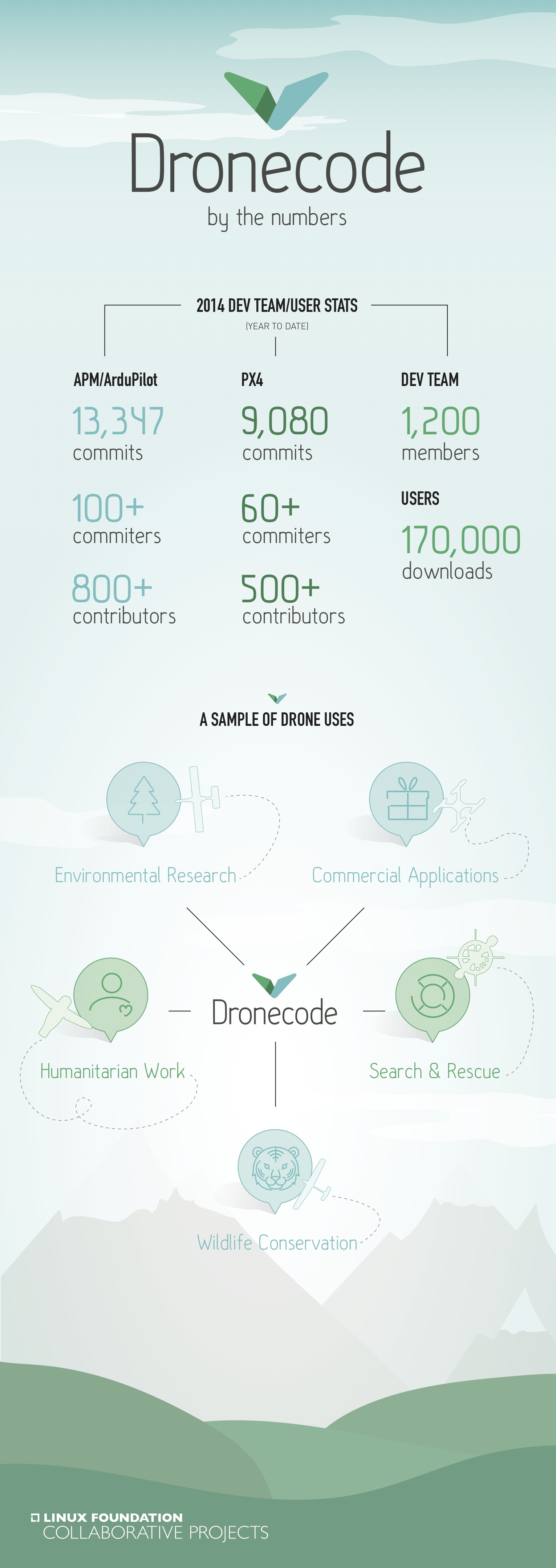 Dronecode

by the numbers

2014 DEV TEAM/USER STATS

(YEAR TO DATE)

APM/ArduPilot

13,347
commits

100+
commiters

800+
contributors

PX4

9,080
commits

60+
commiters

500+
contributors

DEV TEAM

1,200
members

USERS

170,000
downloads

A SAMPLE OF DRONE USES

Environmental Research

Commercial Applications

Humanitarian Work

Dronecode

Search & Rescue

Wildlife Conservation

LINUX FOUNDATION
COLLABORATIVE PROJECTS