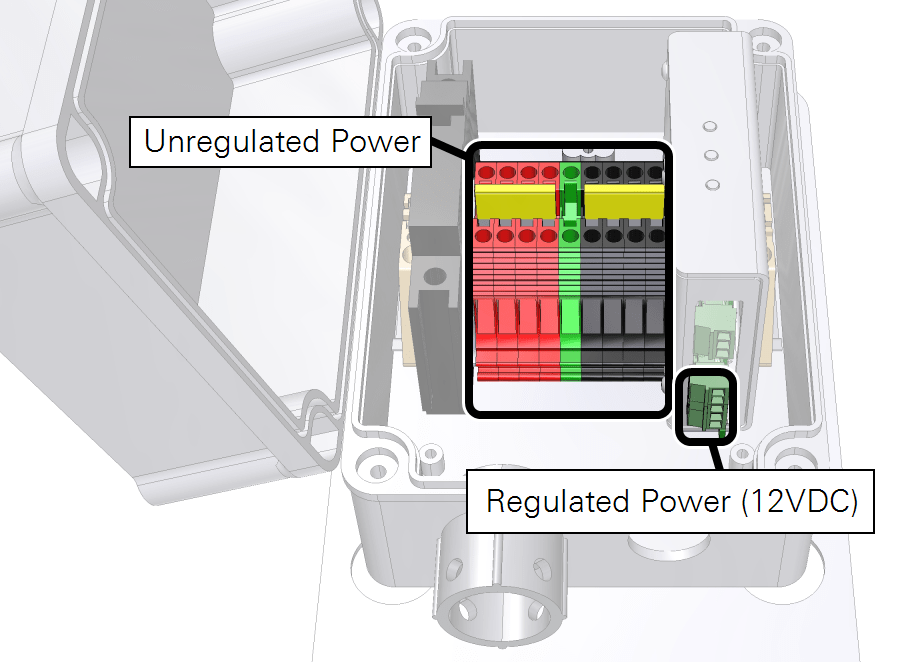 Unregulated Power

Regulated Power (12VDC)