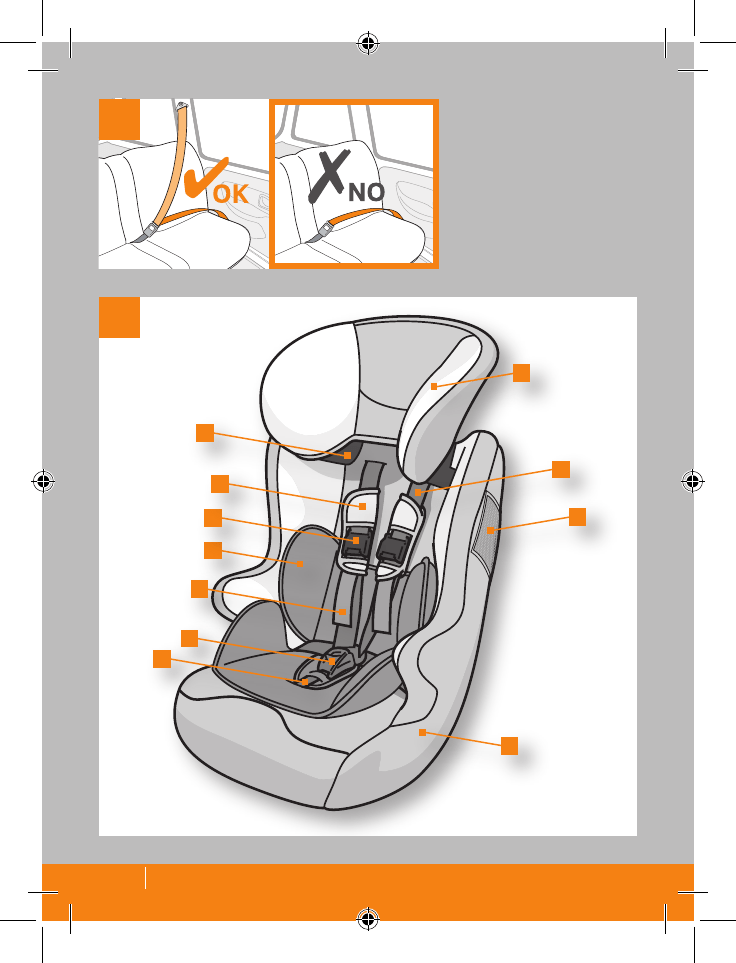 OK

NO