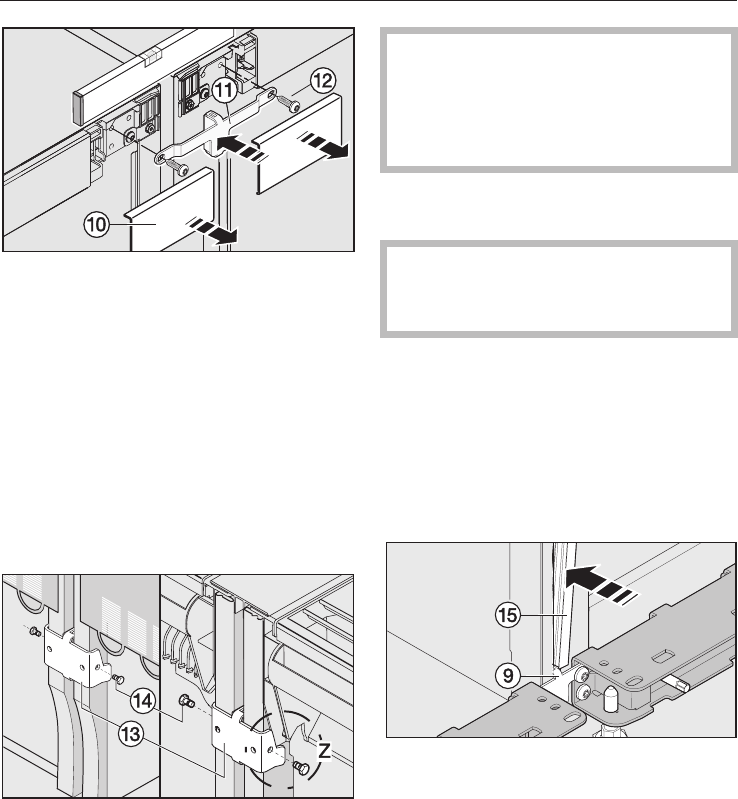 11

12

10

14

13

Z

15

9