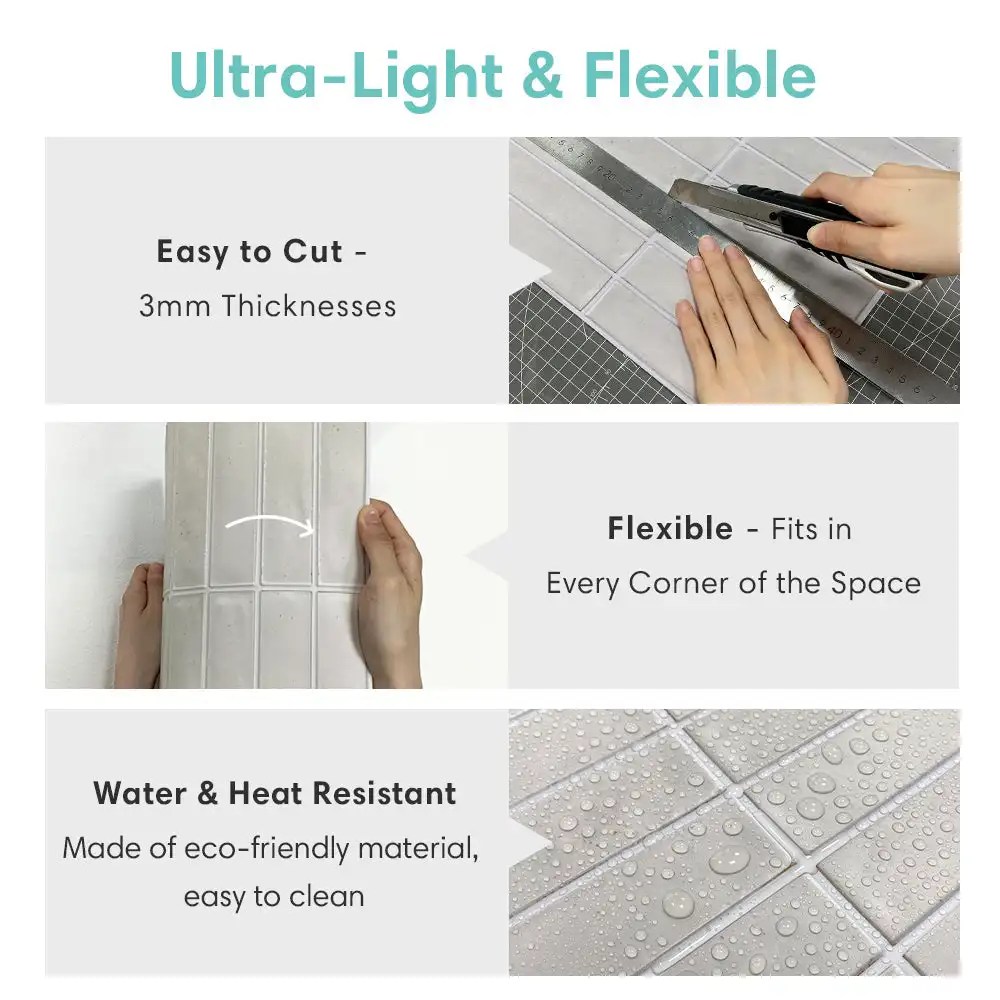 Ultra-Light & Flexible

Easy to Cut -
3mm Thicknesses

Flexible - Fits in
Every Corner of the Space

Water & Heat Resistant
Made of eco-friendly material,
easy to clean