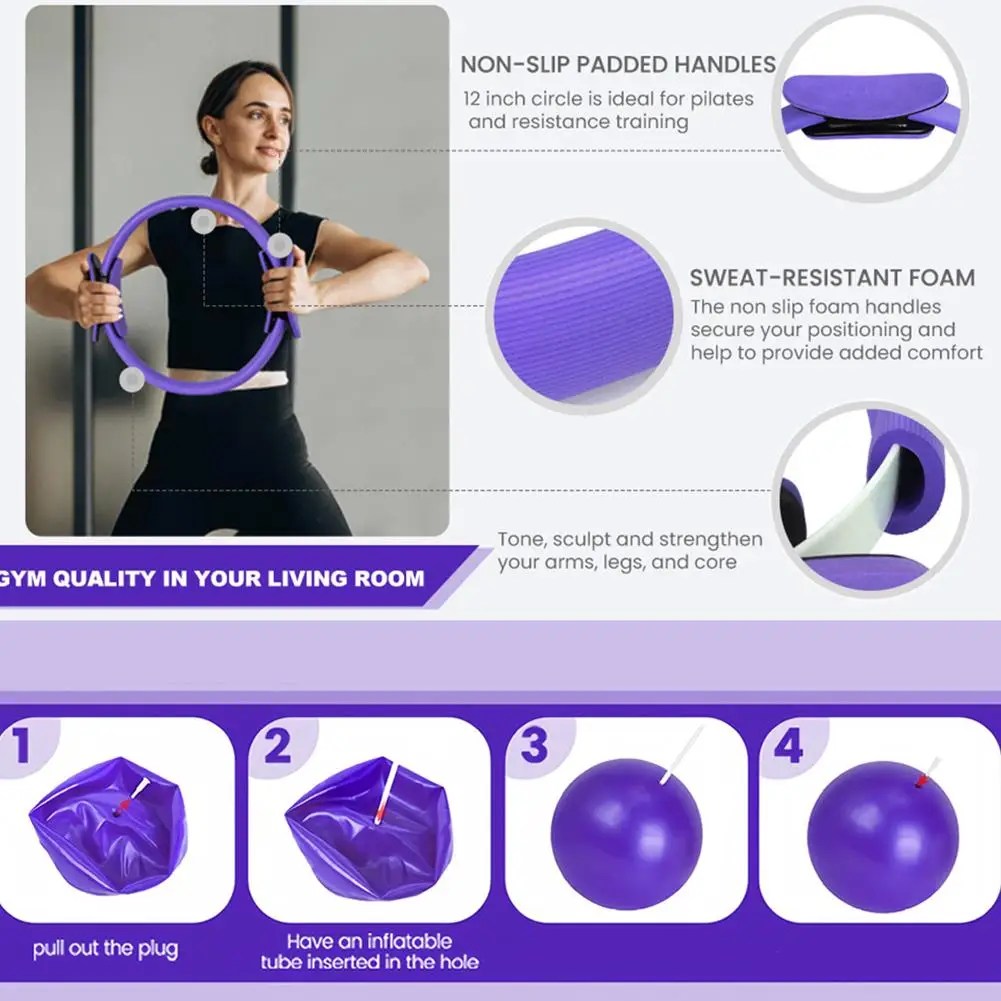 NON-SLIP PADDED HANDLES
12 inch circle is ideal for pilates and resistance training

SWEAT-RESISTANT FOAM
The non slip foam handles secure your positioning and help to provide added comfort

Tone, sculpt and strengthen your arms, legs, and core

GYM QUALITY IN YOUR LIVING ROOM

1
pull out the plug

2
Have an inflatable tube inserted in the hole

3

4