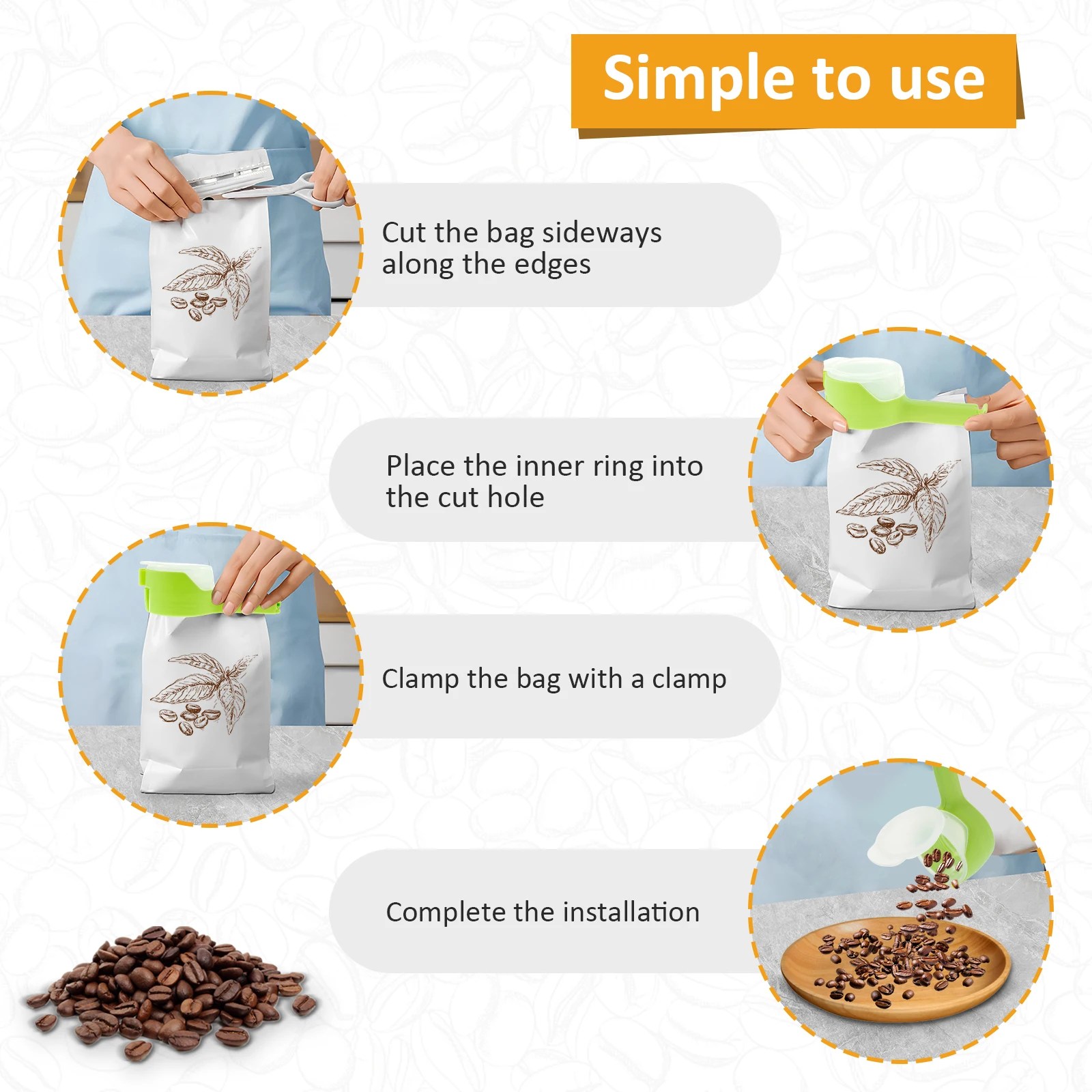 Simple to use

Cut the bag sideways along the edges

Place the inner ring into the cut hole

Clamp the bag with a clamp

Complete the installation