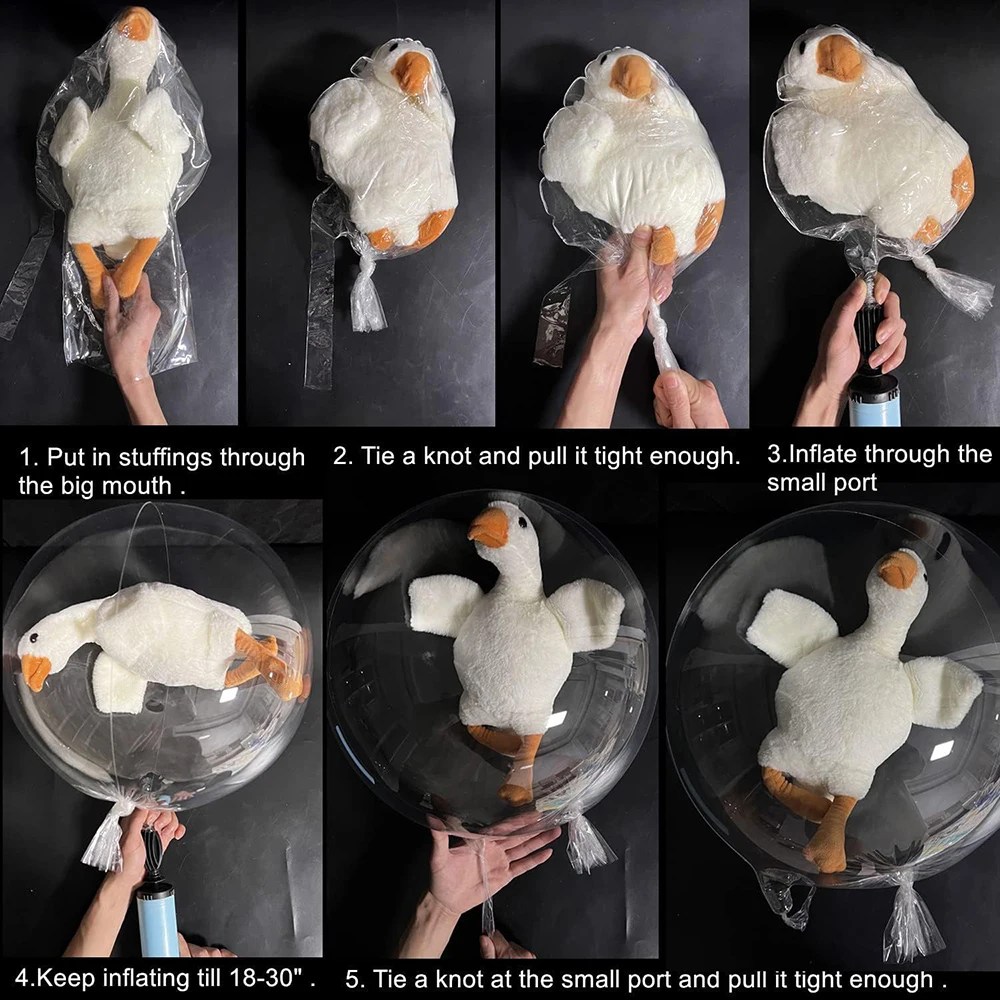 1. Put in stuffings through the big mouth .

2. Tie a knot and pull it tight enough.

3.Inflate through the small port

4.Keep inflating till 18-30" .

5. Tie a knot at the small port and pull it tight enough .