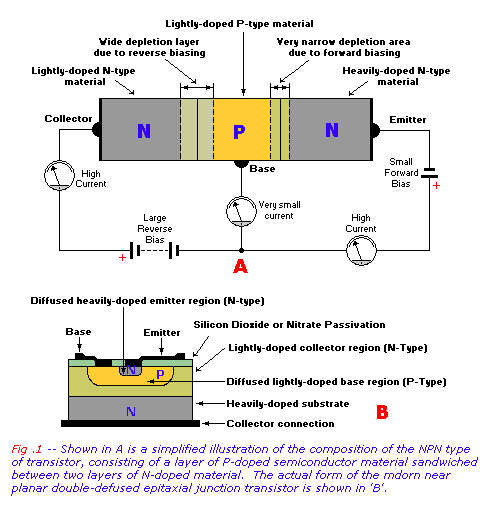 Lightly-doped P-type material

Wide depletion layer due to reverse biasing

Very narrow depletion area due to forward biasing

Lightly-doped N-type material

Heavily-doped N-type material

Collector

N

P

N

Emitter

Base

High Current

Small Forward Bias

+

Very small current

Large Reverse Bias

High Current

+

A

Diffused heavily-doped emitter region (N-type)

Base

Emitter

Silicon Dioxide or Nitrate Passivation

Lightly-doped collector region (N-Type)

N

P

Diffused lightly-doped base region (P-Type)

Heavily-doped substrate

N

B

Collector connection

Fig .1 -- Shown in A is a simplified illustration of the composition of the NPN type of transistor, consisting of a layer of P-doped semiconductor material sandwiched between two layers of N-doped material. The actual form of the mdorn near planar double-defused epitaxial junction transistor is shown in 'B'.