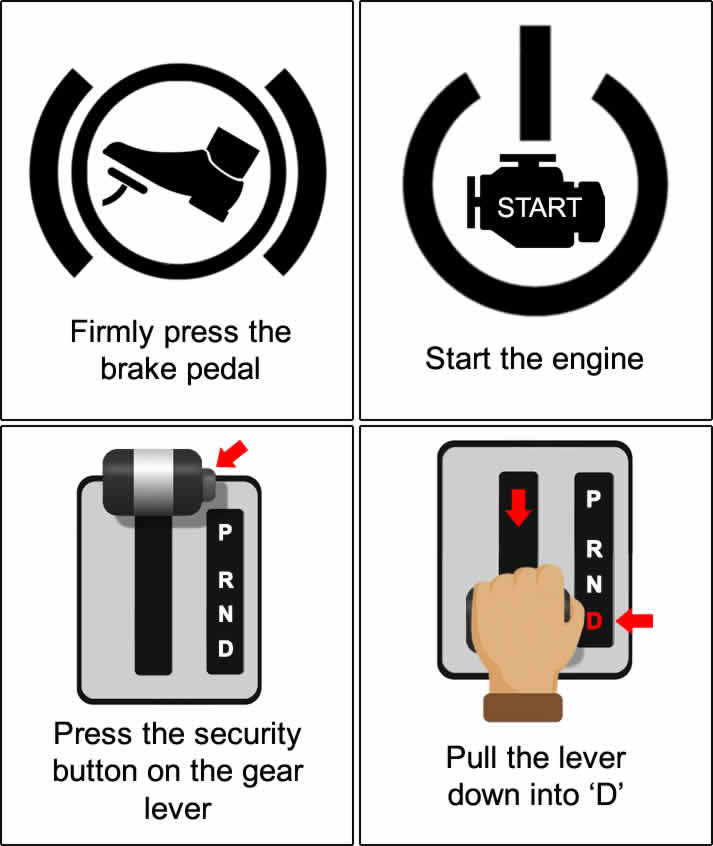 Firmly press the brake pedal

START

Start the engine

P
R
N
D

Press the security button on the gear lever

P
R
N
D

Pull the lever down into ‘D’