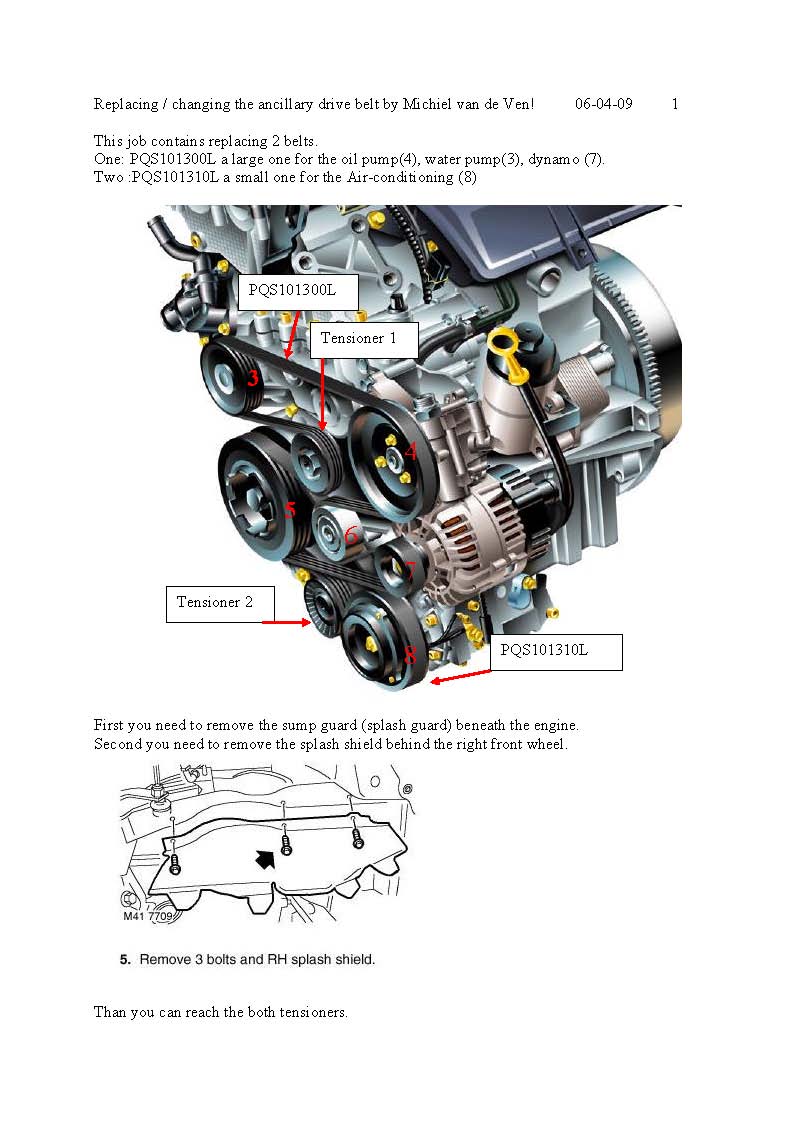 Replacing / changing the ancillary drive belt by Michiel van de Ven! 06-04-09 1

This job contains replacing 2 belts.
One: PQS101300L a large one for the oil pump(4), water pump(3), dynamo (7).
Two :PQS101310L a small one for the Air-conditioning (8)

PQS101300L
Tensioner 1
3
4
5
6
7
Tensioner 2
8
PQS101310L

First you need to remove the sump guard (splash guard) beneath the engine.
Second you need to remove the splash shield behind the right front wheel.

M41 7709

5. Remove 3 bolts and RH splash shield.

Than you can reach the both tensioners.