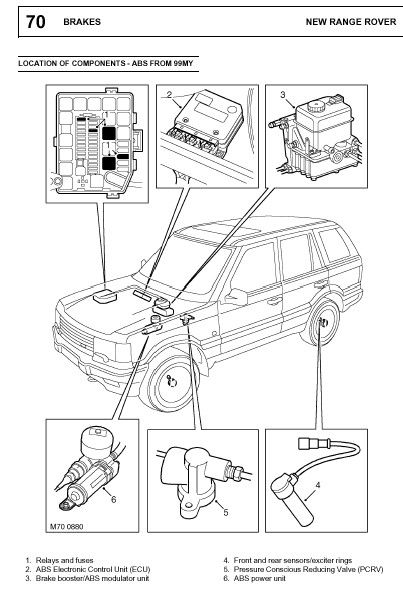 70 BRAKES NEW RANGE ROVER

LOCATION OF COMPONENTS - ABS FROM 99MY

1
1
2
3
6
5
4
M70 0880

1. Relays and fuses
2. ABS Electronic Control Unit (ECU)
3. Brake booster/ABS modulator unit

4. Front and rear sensors/exciter rings
5. Pressure Conscious Reducing Valve (PCRV)
6. ABS power unit