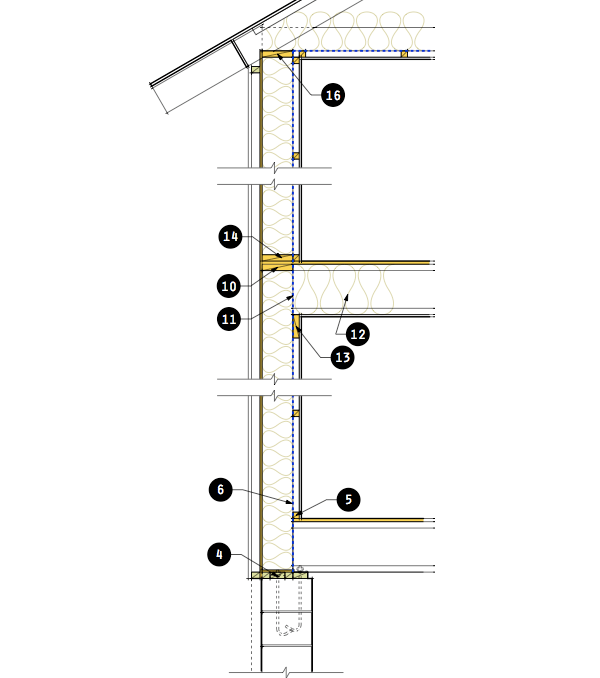 16

14

10

11

12

13

6

5

4