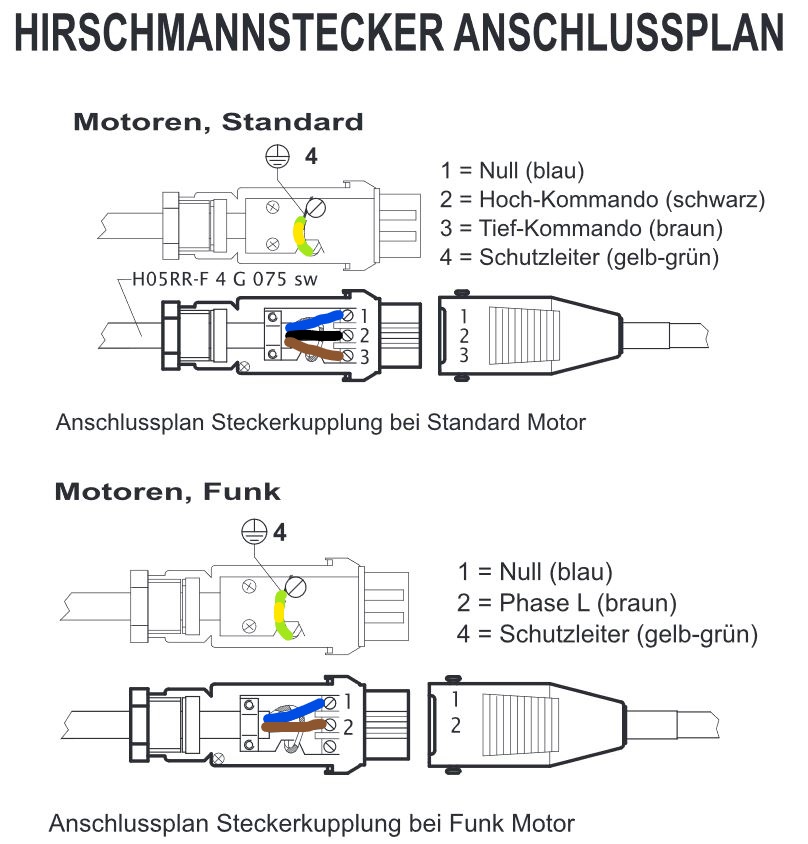 HIRSCHMANNSTECKER ANSCHLUSSPLAN

Motoren, Standard

4

1 = Null (blau)
2 = Hoch-Kommando (schwarz)
3 = Tief-Kommando (braun)
4 = Schutzleiter (gelb-grün)

H05RR-F 4 G 075 sw

1
2
3

1
2
3

Anschlussplan Steckerkupplung bei Standard Motor

Motoren, Funk

4

1 = Null (blau)
2 = Phase L (braun)
4 = Schutzleiter (gelb-grün)

1
2

1
2

Anschlussplan Steckerkupplung bei Funk Motor