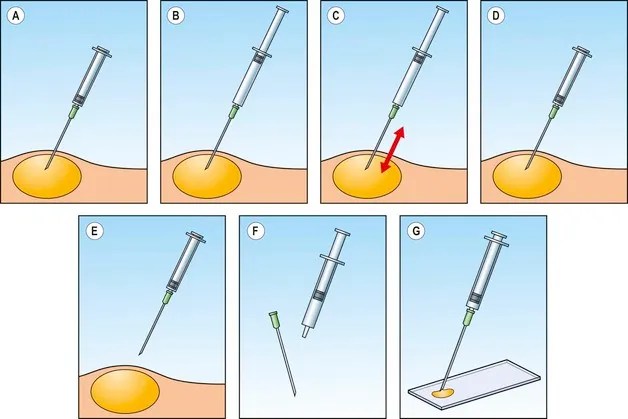 A

B

C

D

E

F

G