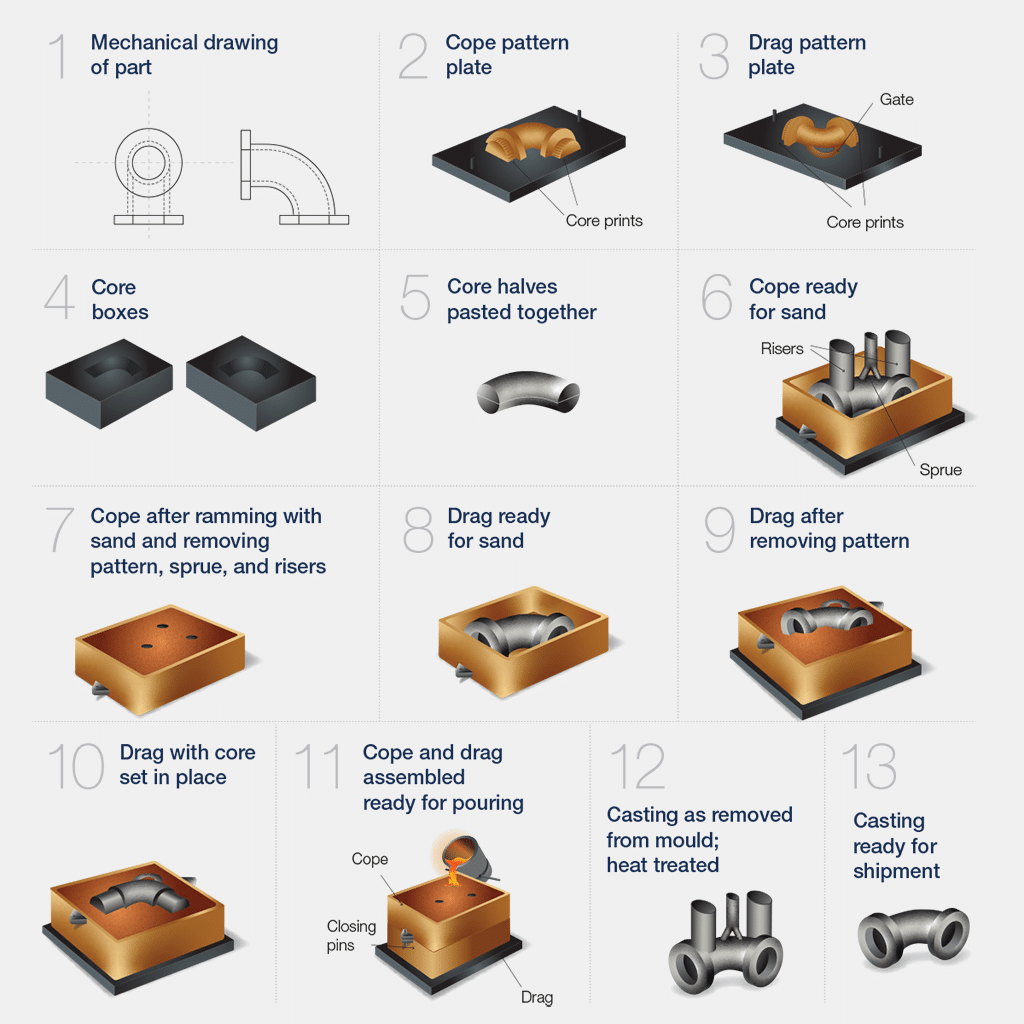 1 Mechanical drawing of part

2 Cope pattern plate

Core prints

3 Drag pattern plate

Gate

Core prints

4 Core boxes

5 Core halves pasted together

6 Cope ready for sand

Risers

Sprue

7 Cope after ramming with sand and removing pattern, sprue, and risers

8 Drag ready for sand

9 Drag after removing pattern

10 Drag with core set in place

11 Cope and drag assembled ready for pouring

Cope

Closing pins

Drag

12 Casting as removed from mould; heat treated

13 Casting ready for shipment