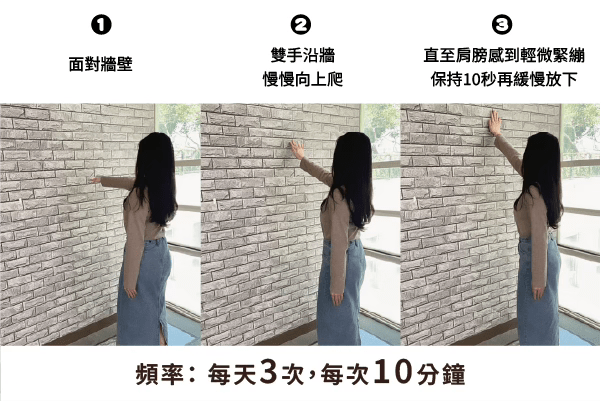 ❶
面對牆壁

❷
雙手沿牆
慢慢向上爬

❸
直至肩膀感到輕微緊繃
保持10秒再緩慢放下

頻率：每天3次，每次10分鐘