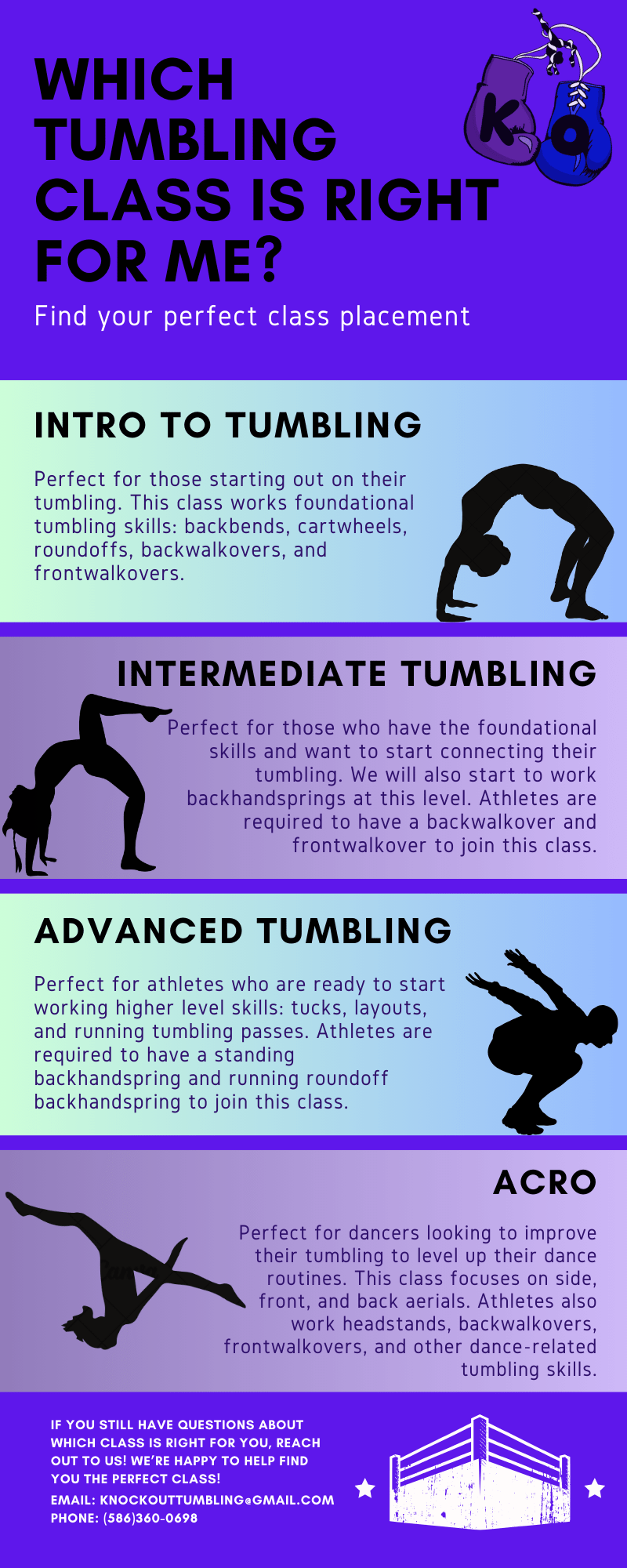 WHICH TUMBLING CLASS IS RIGHT FOR ME?

K O

Find your perfect class placement

INTRO TO TUMBLING

Perfect for those starting out on their tumbling. This class works foundational tumbling skills: backbends, cartwheels, roundoffs, backwalkovers, and frontwalkovers.

INTERMEDIATE TUMBLING

Perfect for those who have the foundational skills and want to start connecting their tumbling. We will also start to work backhandsprings at this level. Athletes are required to have a backwalkover and frontwalkover to join this class.

ADVANCED TUMBLING

Perfect for athletes who are ready to start working higher level skills: tucks, layouts, and running tumbling passes. Athletes are required to have a standing backhandspring and running roundoff backhandspring to join this class.

ACRO

Perfect for dancers looking to improve their tumbling to level up their dance routines. This class focuses on side, front, and back aerials. Athletes also work headstands, backwalkovers, frontwalkovers, and other dance-related tumbling skills.

IF YOU STILL HAVE QUESTIONS ABOUT WHICH CLASS IS RIGHT FOR YOU, REACH OUT TO US! WE'RE HAPPY TO HELP FIND YOU THE PERFECT CLASS!
EMAIL: KNOCKOUTTUMBLING@GMAIL.COM
PHONE: (586)360-0698